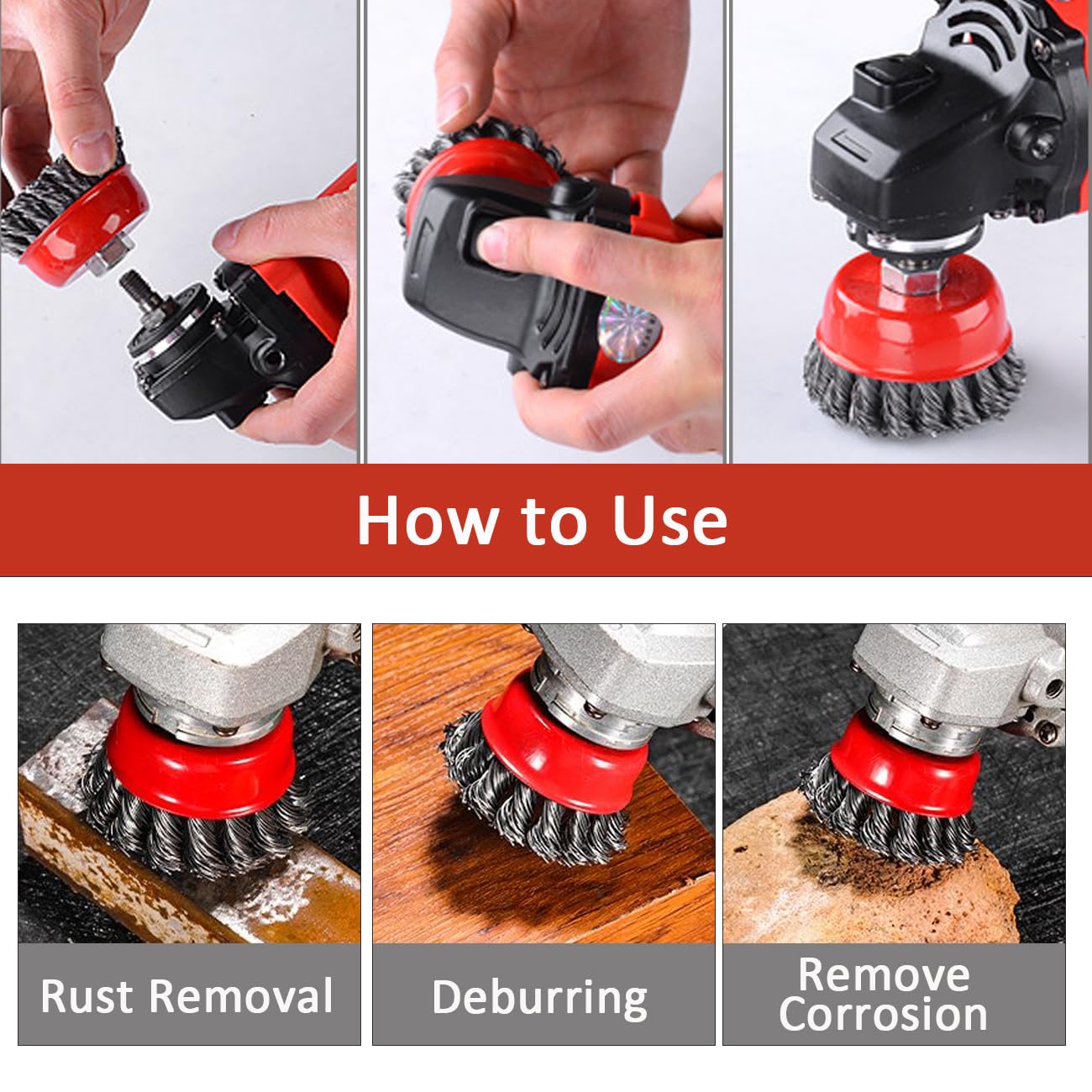 How to Use

Rust Removal

Deburring

Remove Corrosion