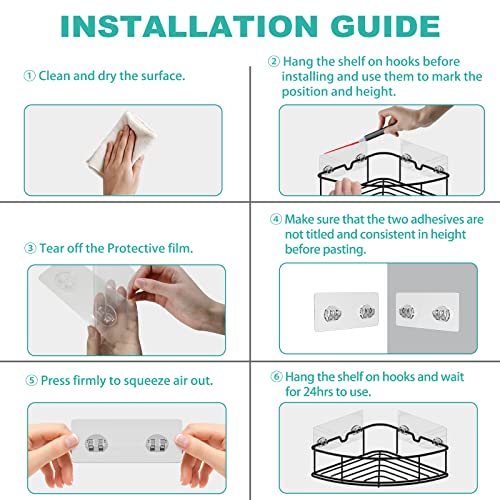 INSTALLATION GUIDE

① Clean and dry the surface.

② Hang the shelf on hooks before installing and use them to mark the position and height.

③ Tear off the Protective film.

④ Make sure that the two adhesives are not titled and consistent in height before pasting.

⑤ Press firmly to squeeze air out.

⑥ Hang the shelf on hooks and wait for 24hrs to use.