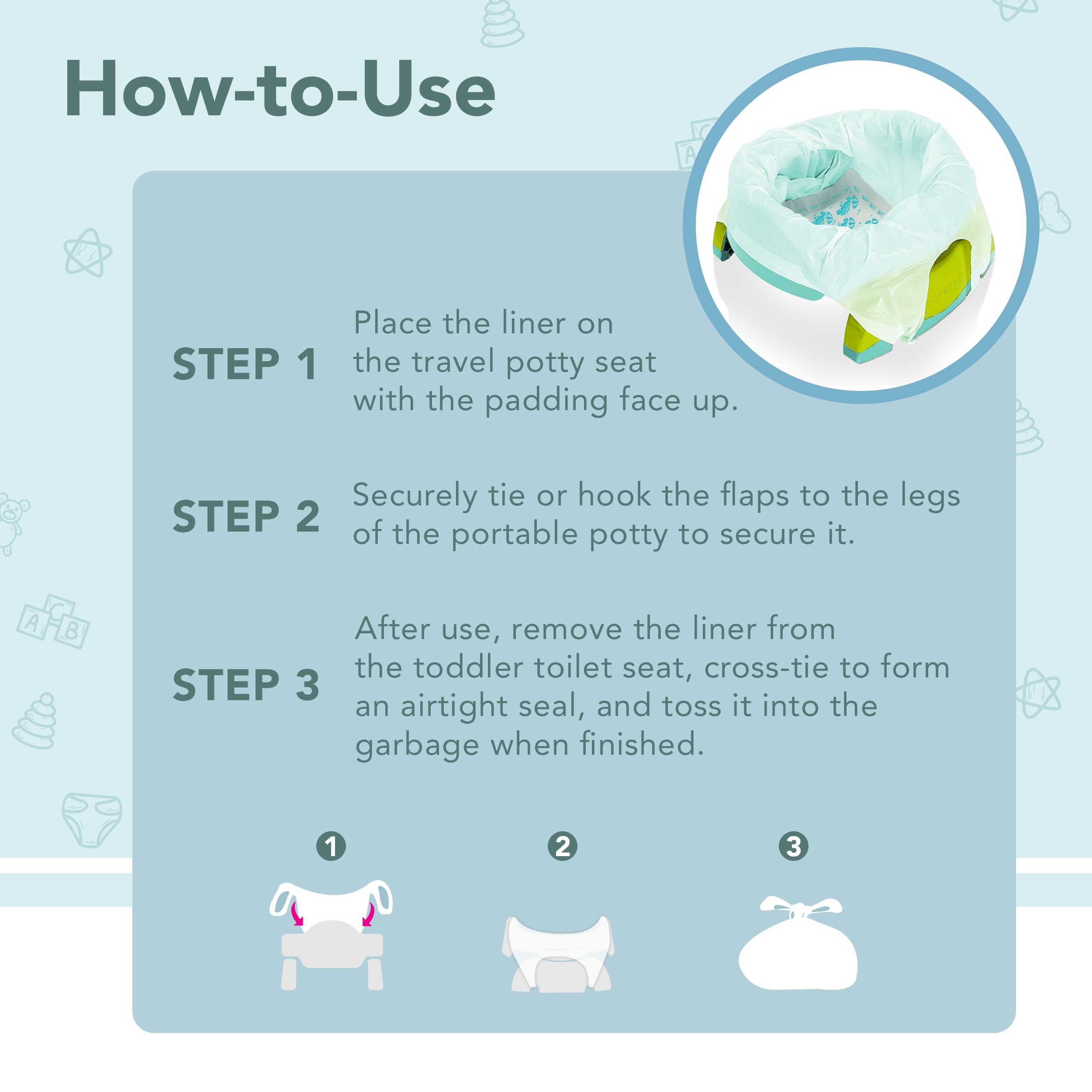 How-to-Use

STEP 1
Place the liner on the travel potty seat with the padding face up.

STEP 2
Securely tie or hook the flaps to the legs of the portable potty to secure it.

STEP 3
After use, remove the liner from the toddler toilet seat, cross-tie to form an airtight seal, and toss it into the garbage when finished.

1

2

3