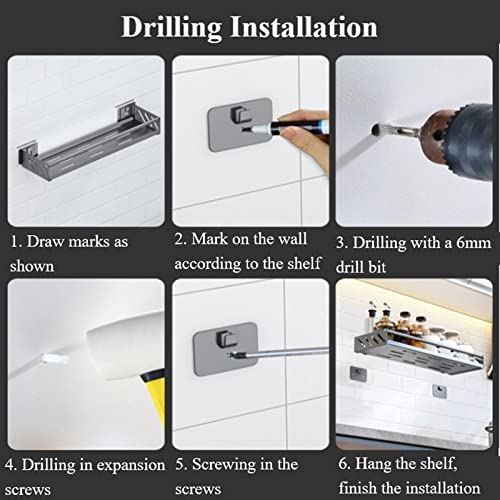 Drilling Installation

1. Draw marks as shown

2. Mark on the wall according to the shelf

3. Drilling with a 6mm drill bit

4. Drilling in expansion screws

5. Screwing in the screws

6. Hang the shelf, finish the installation