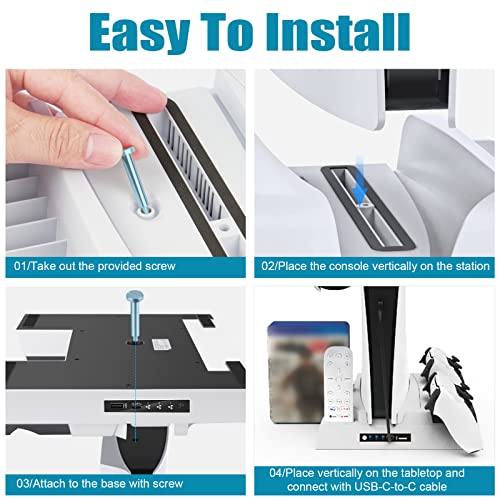 Easy To Install

01/Take out the provided screw

02/Place the console vertically on the station

03/Attach to the base with screw

04/Place vertically on the tabletop and connect with USB-C-to-C cable