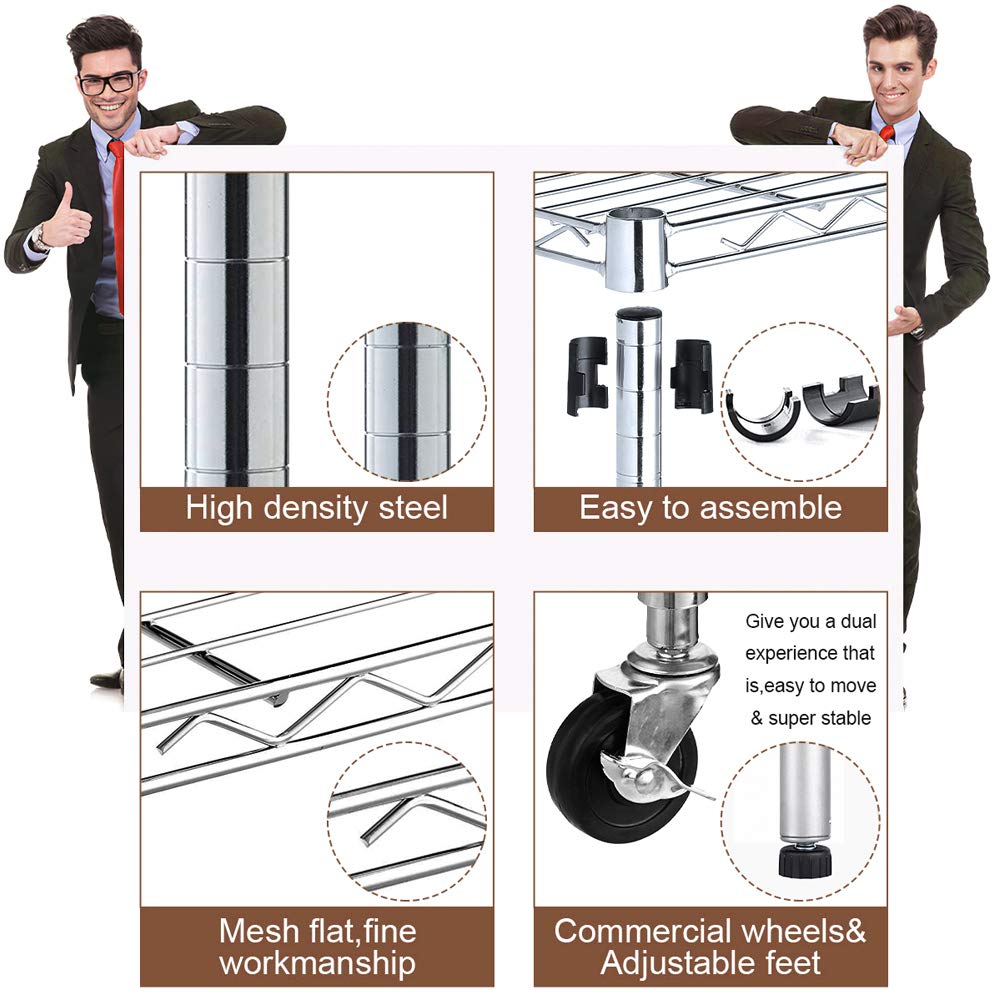 High density steel

Easy to assemble

Mesh flat,fine workmanship

Give you a dual experience that is,easy to move & super stable

Commercial wheels& Adjustable feet