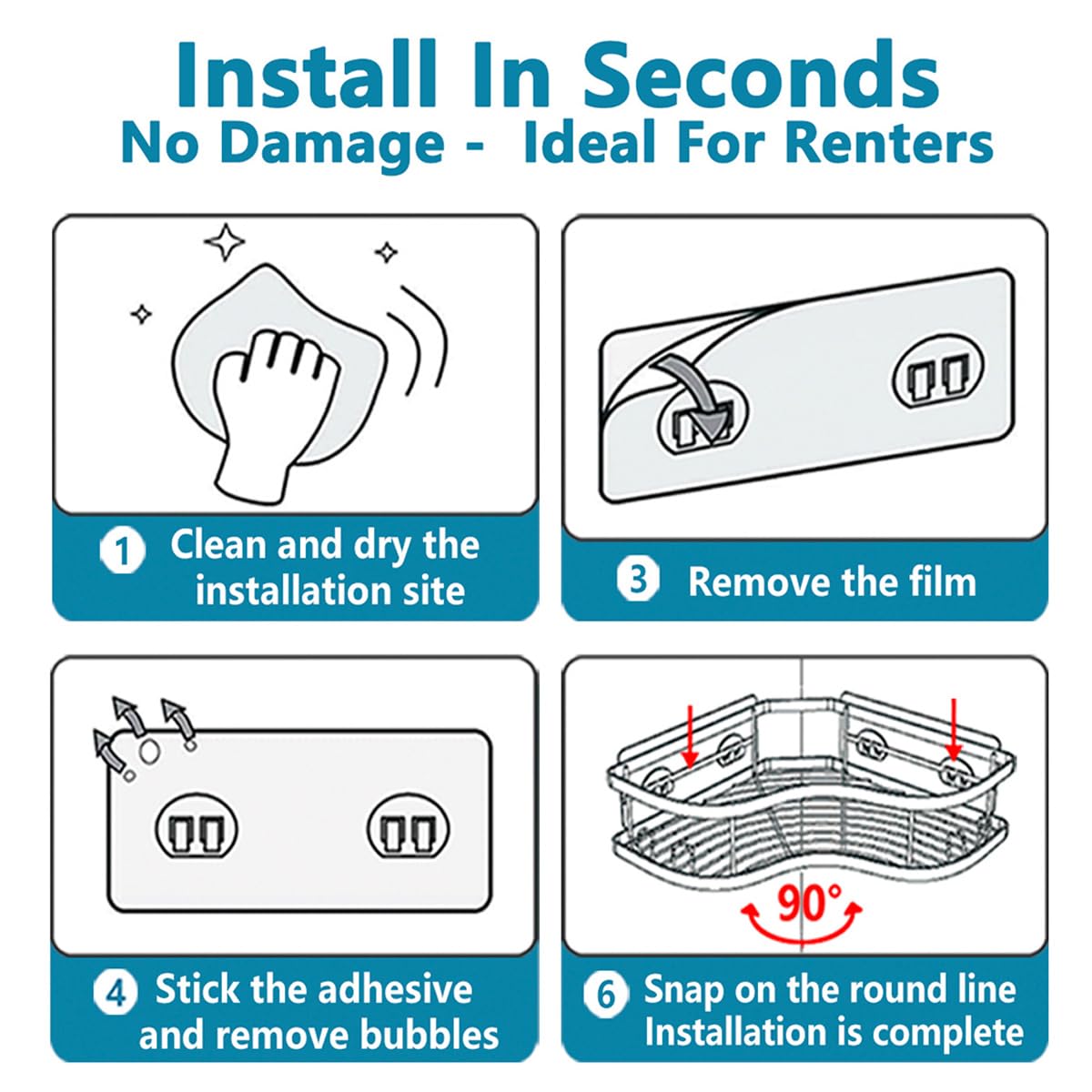 Install In Seconds
No Damage - Ideal For Renters

1 Clean and dry the installation site

3 Remove the film

4 Stick the adhesive and remove bubbles

90°

6 Snap on the round line Installation is complete