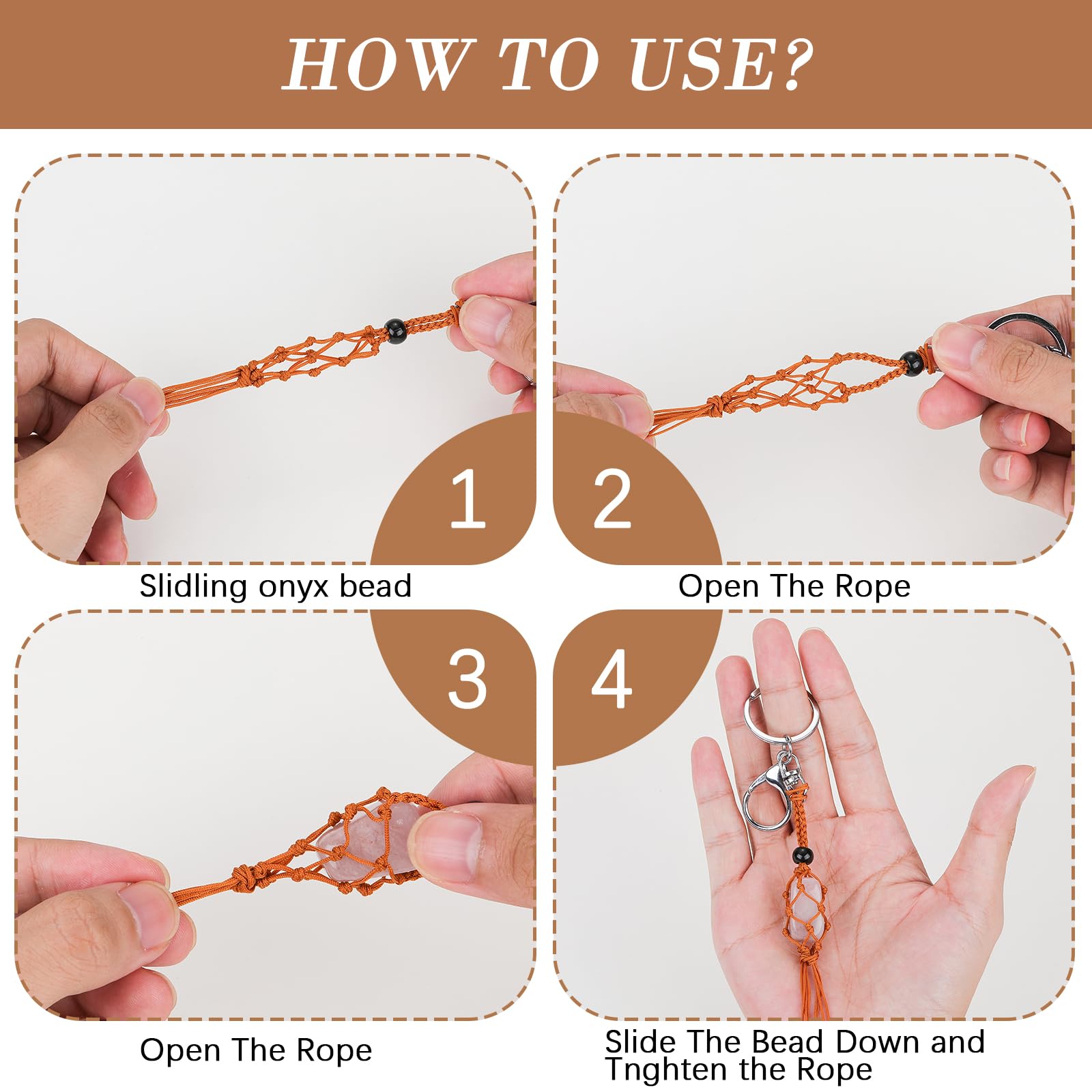 HOW TO USE?

1

Slidling onyx bead

2

Open The Rope

3

Open The Rope

4

Slide The Bead Down and Tnghten the Rope