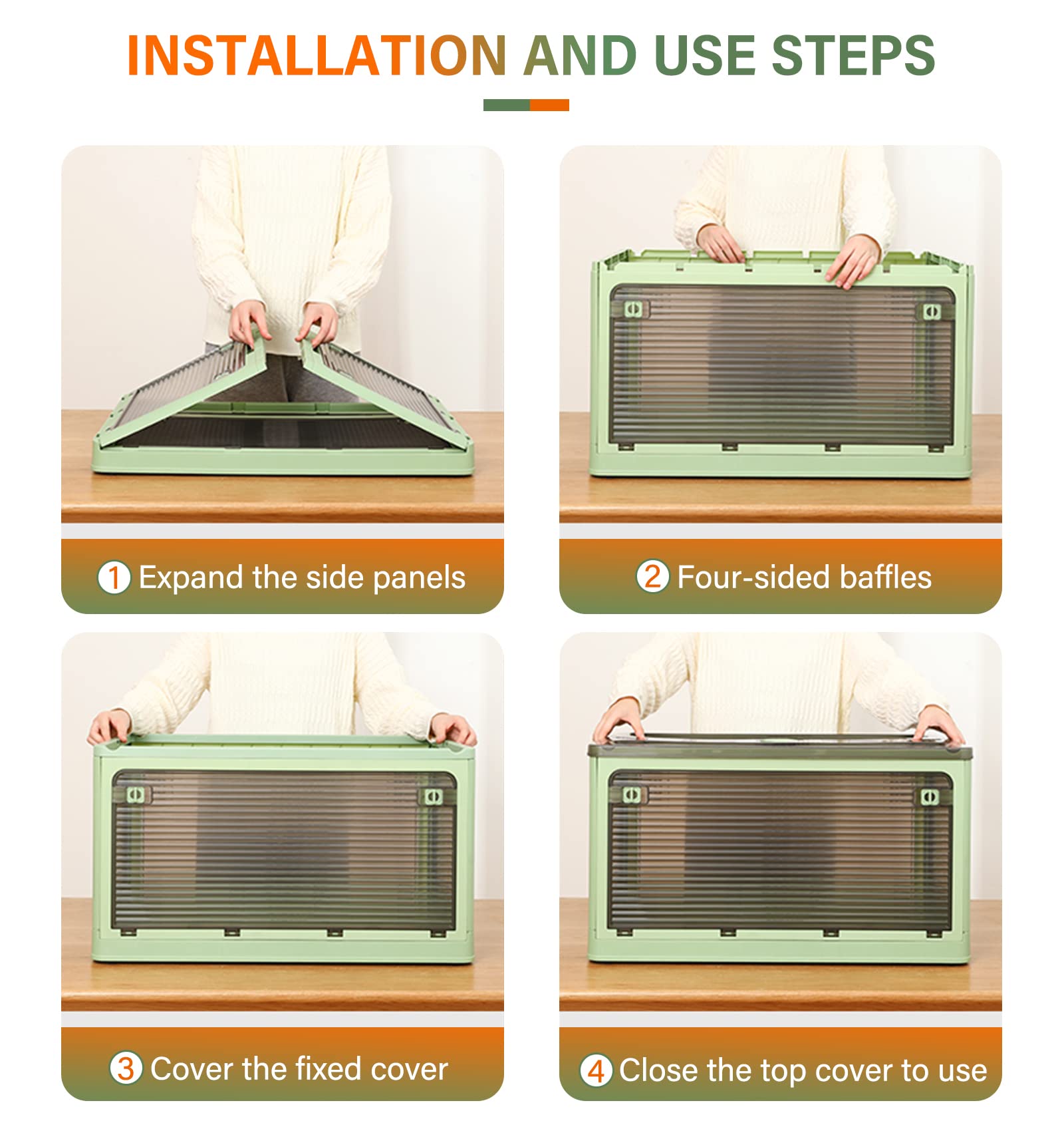 INSTALLATION AND USE STEPS

1 Expand the side panels

2 Four-sided baffles

3 Cover the fixed cover

4 Close the top cover to use