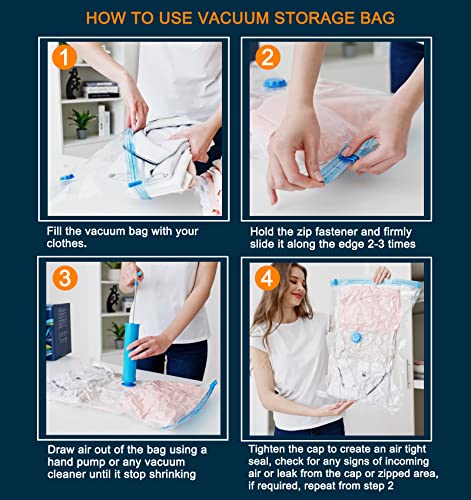 HOW TO USE VACUUM STORAGE BAG

1

Fill the vacuum bag with your clothes.

2

Hold the zip fastener and firmly slide it along the edge 2-3 times

3

Draw air out of the bag using a hand pump or any vacuum cleaner until it stop shrinking

4

Tighten the cap to create an air tight seal, check for any signs of incoming air or leak from the cap or zipped area, if required, repeat from step 2