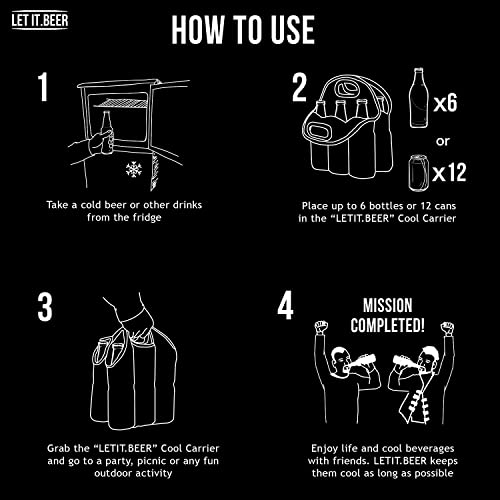 LET IT.BEER

HOW TO USE

1

Take a cold beer or other drinks from the fridge

2

x6

or

x12

Place up to 6 bottles or 12 cans in the "LETIT.BEER" Cool Carrier

3

Grab the "LETIT.BEER" Cool Carrier and go to a party, picnic or any fun outdoor activity

4

MISSION COMPLETED!

Enjoy life and cool beverages with friends. LETIT.BEER keeps them cool as long as possible