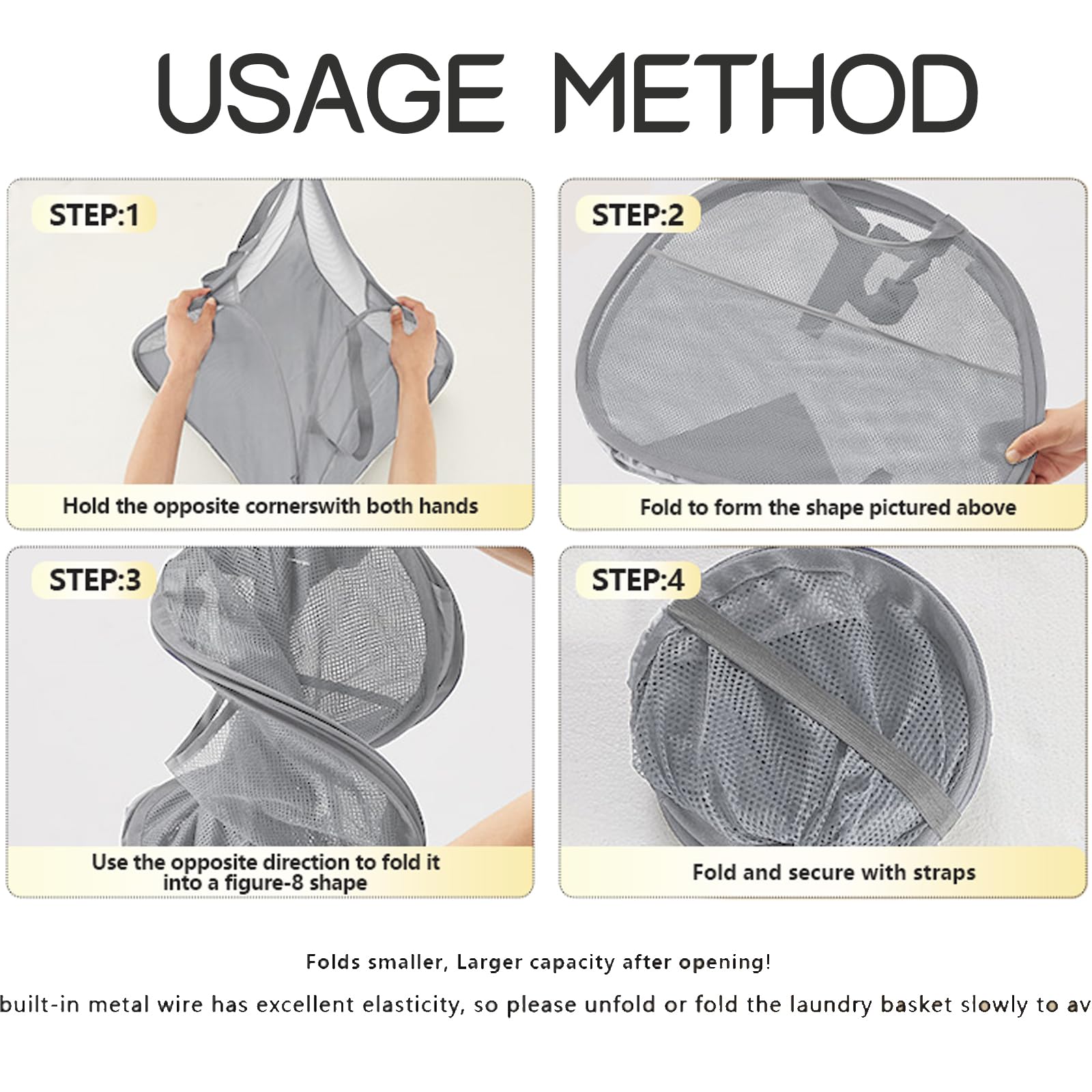 USAGE METHOD

STEP:1

Hold the opposite cornerswith both hands

STEP:2

Fold to form the shape pictured above

STEP:3

Use the opposite direction to fold it into a figure-8 shape

STEP:4

Fold and secure with straps

Folds smaller, Larger capacity after opening!

built-in metal wire has excellent elasticity, so please unfold or fold the laundry basket slowly to av