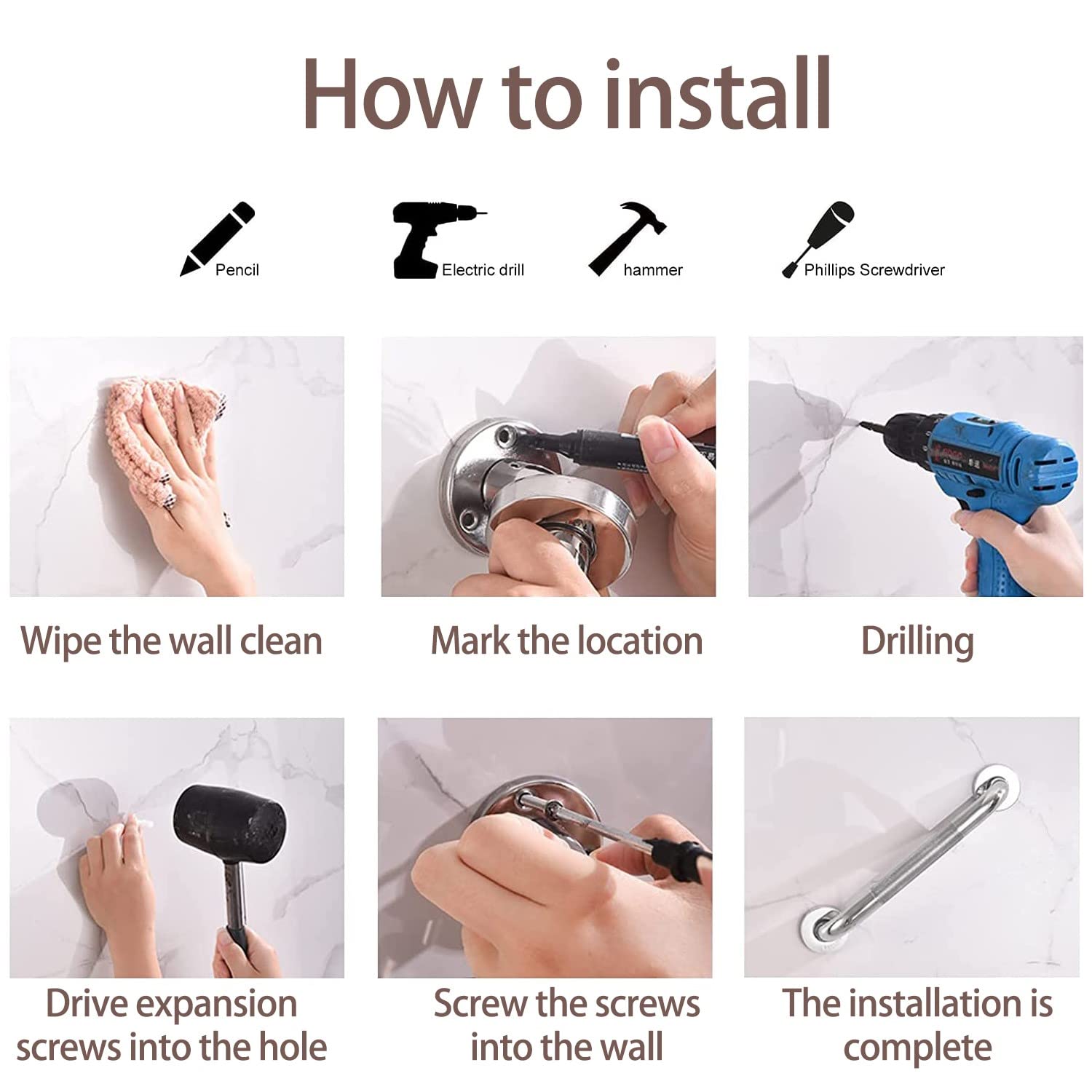 How to install

Pencil

Electric drill

hammer

Phillips Screwdriver

Wipe the wall clean

Mark the location

Drilling

Drive expansion screws into the hole

Screw the screws into the wall

The installation is complete