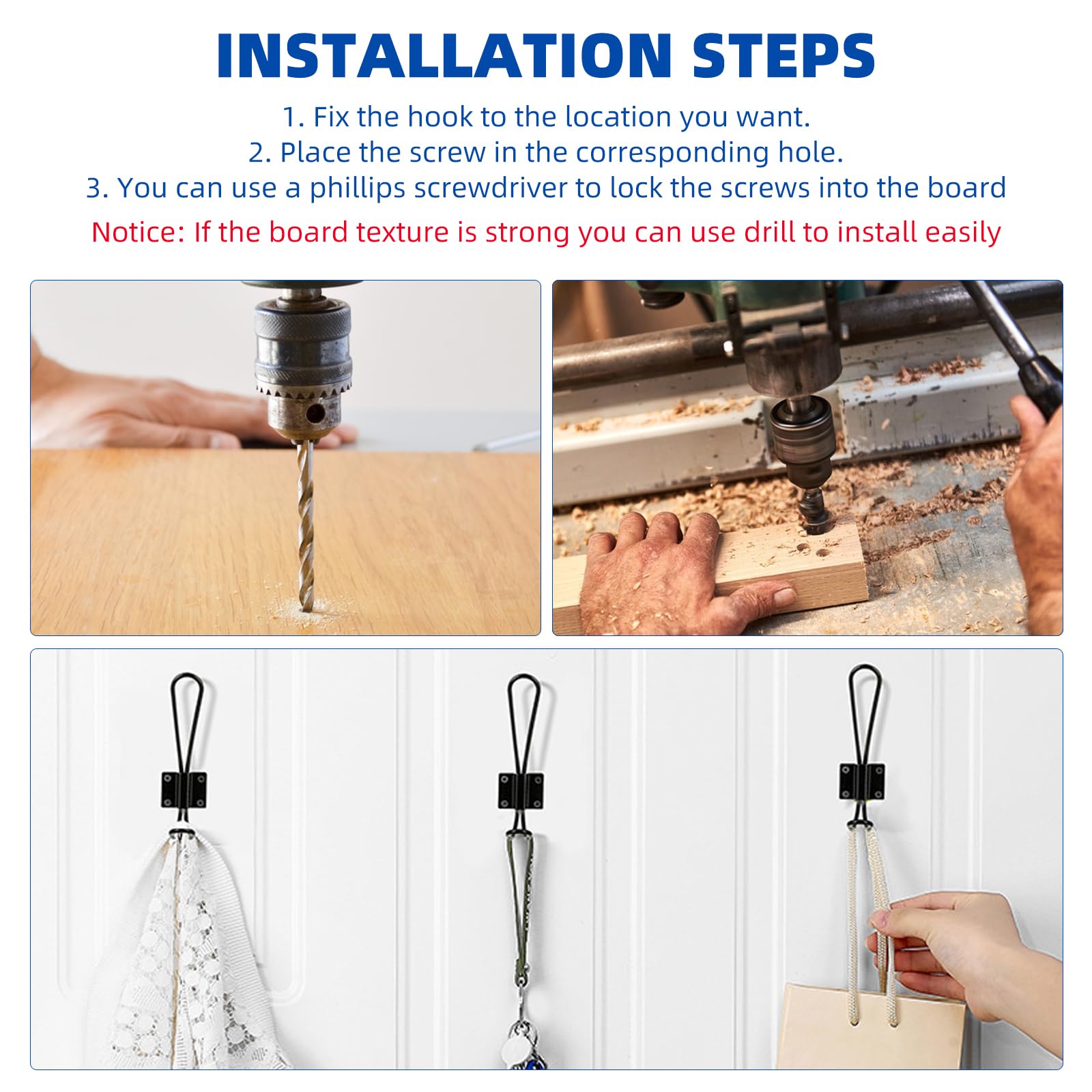 INSTALLATION STEPS

1. Fix the hook to the location you want.
2. Place the screw in the corresponding hole.
3. You can use a phillips screwdriver to lock the screws into the board

Notice: If the board texture is strong you can use drill to install easily