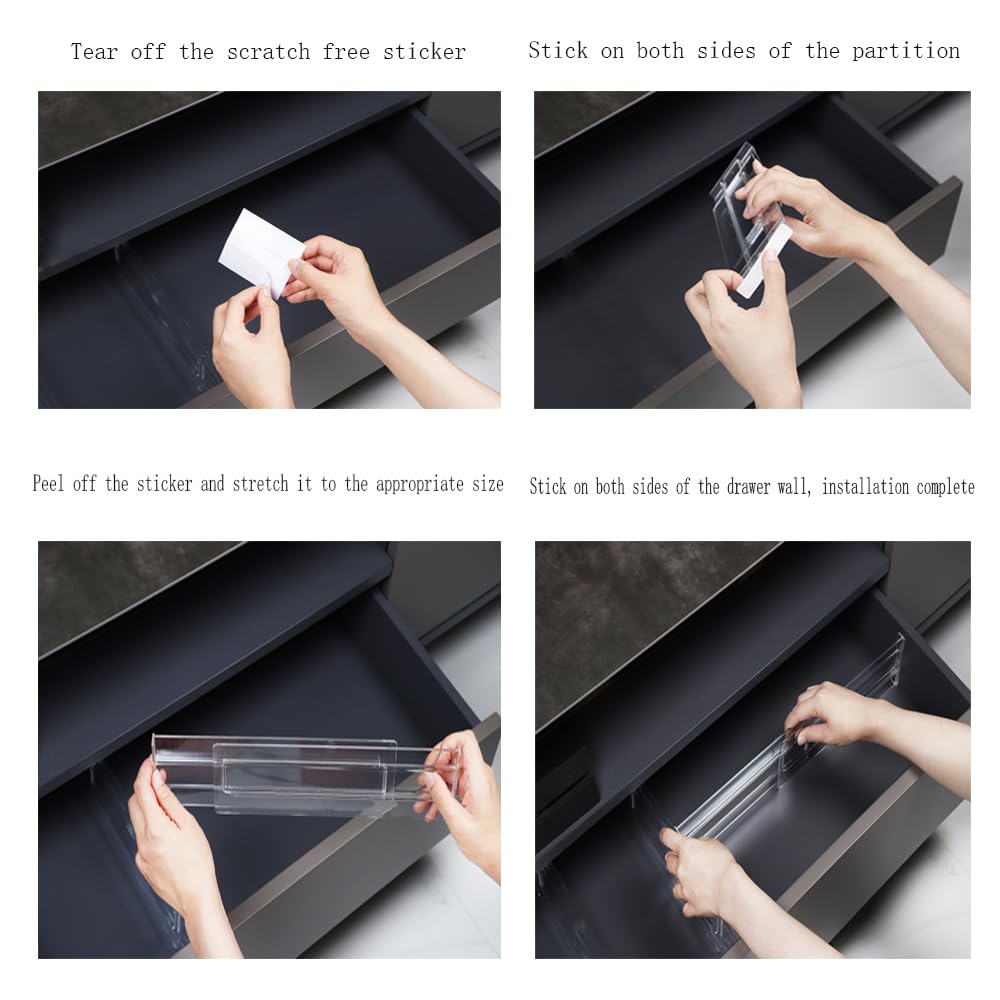 Tear off the scratch free sticker

Stick on both sides of the partition

Peel off the sticker and stretch it to the appropriate size

Stick on both sides of the drawer wall, installation complete