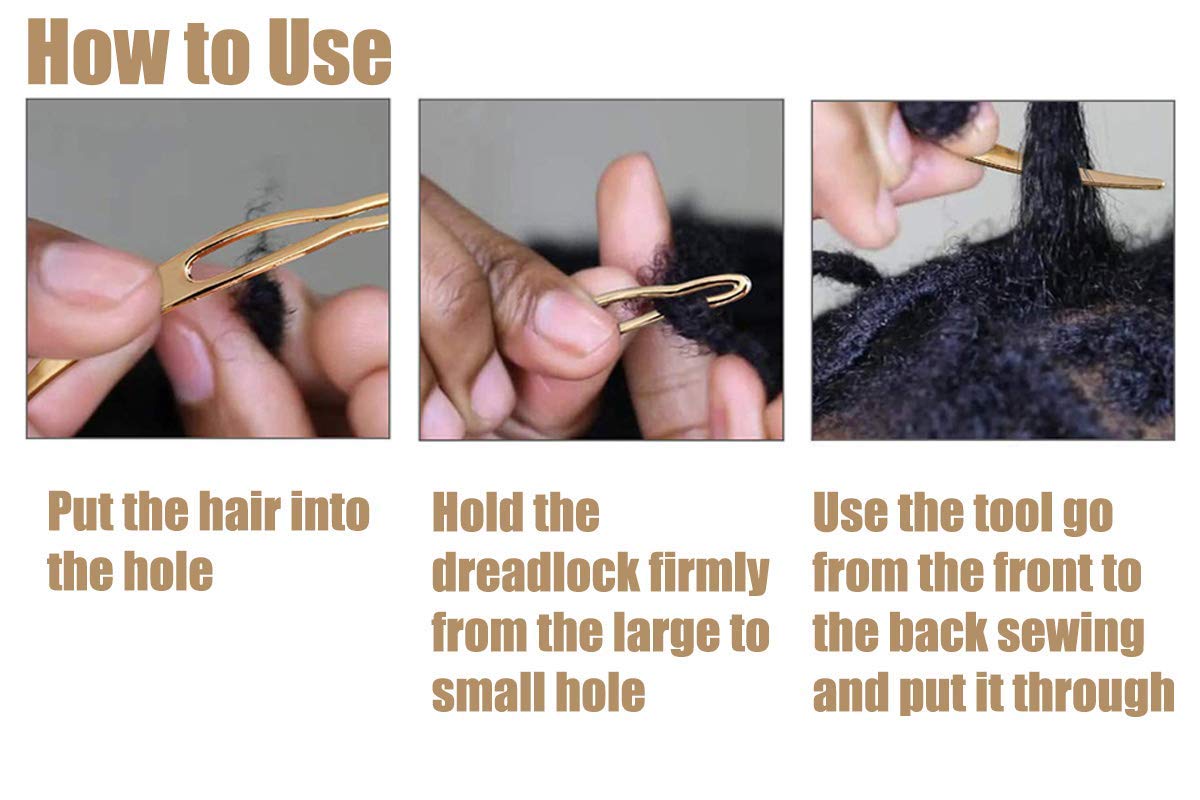 How to Use

Put the hair into the hole

Hold the dreadlock firmly from the large to small hole

Use the tool go from the front to the back sewing and put it through