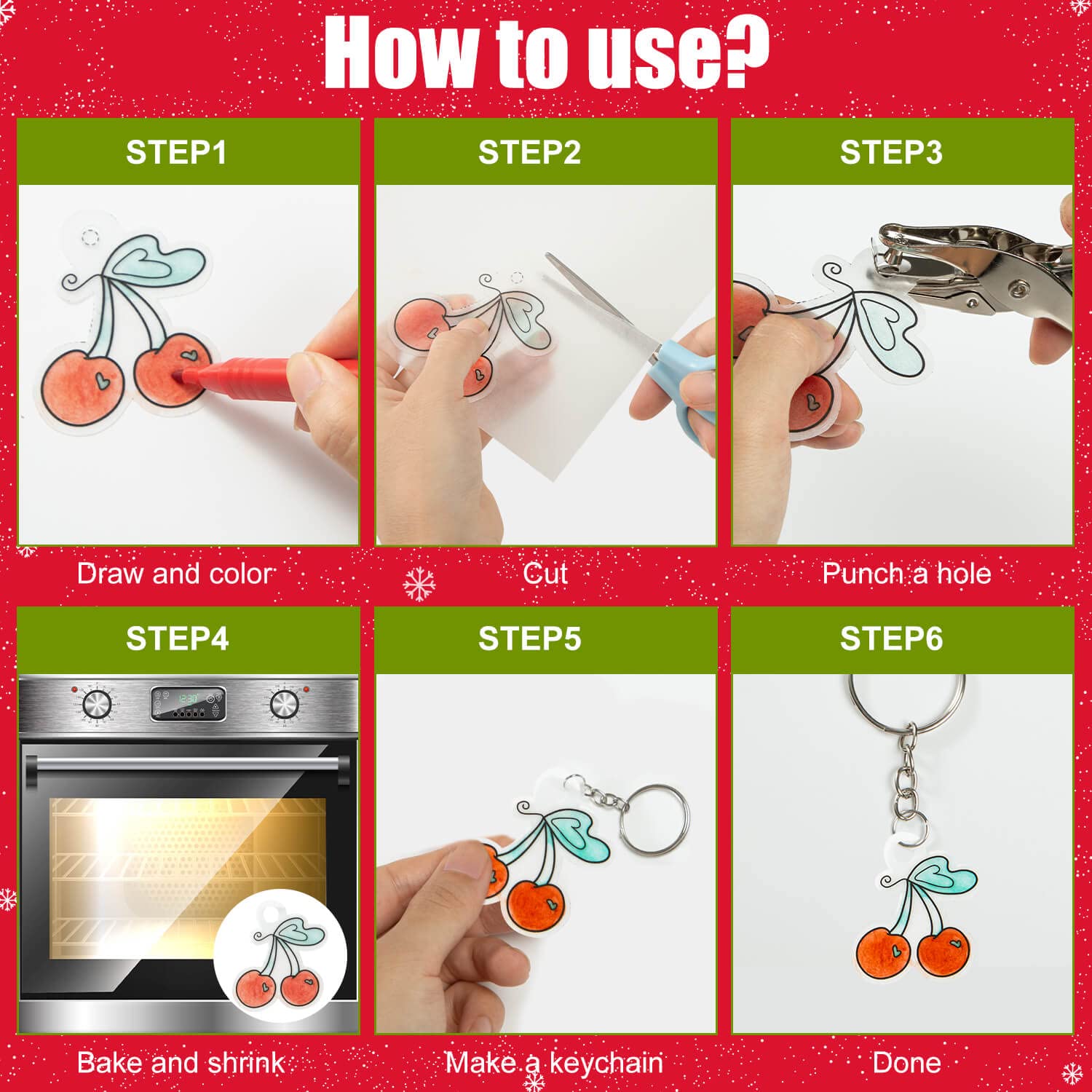 How to use?

STEP1

Draw and color

STEP2

Cut

STEP3

Punch a hole

STEP4

12:30

Bake and shrink

STEP5

Make a keychain

STEP6

Done