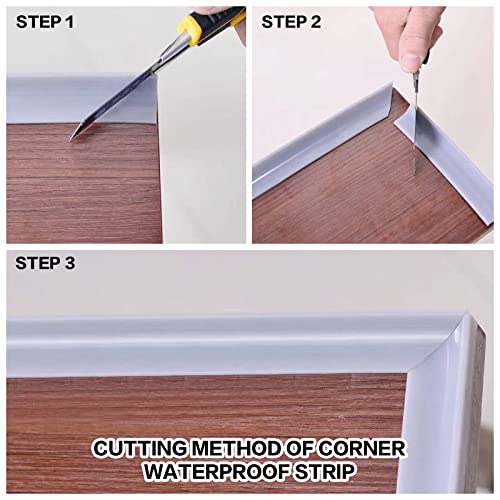 STEP 1

STEP 2

STEP 3

CUTTING METHOD OF CORNER WATERPROOF STRIP