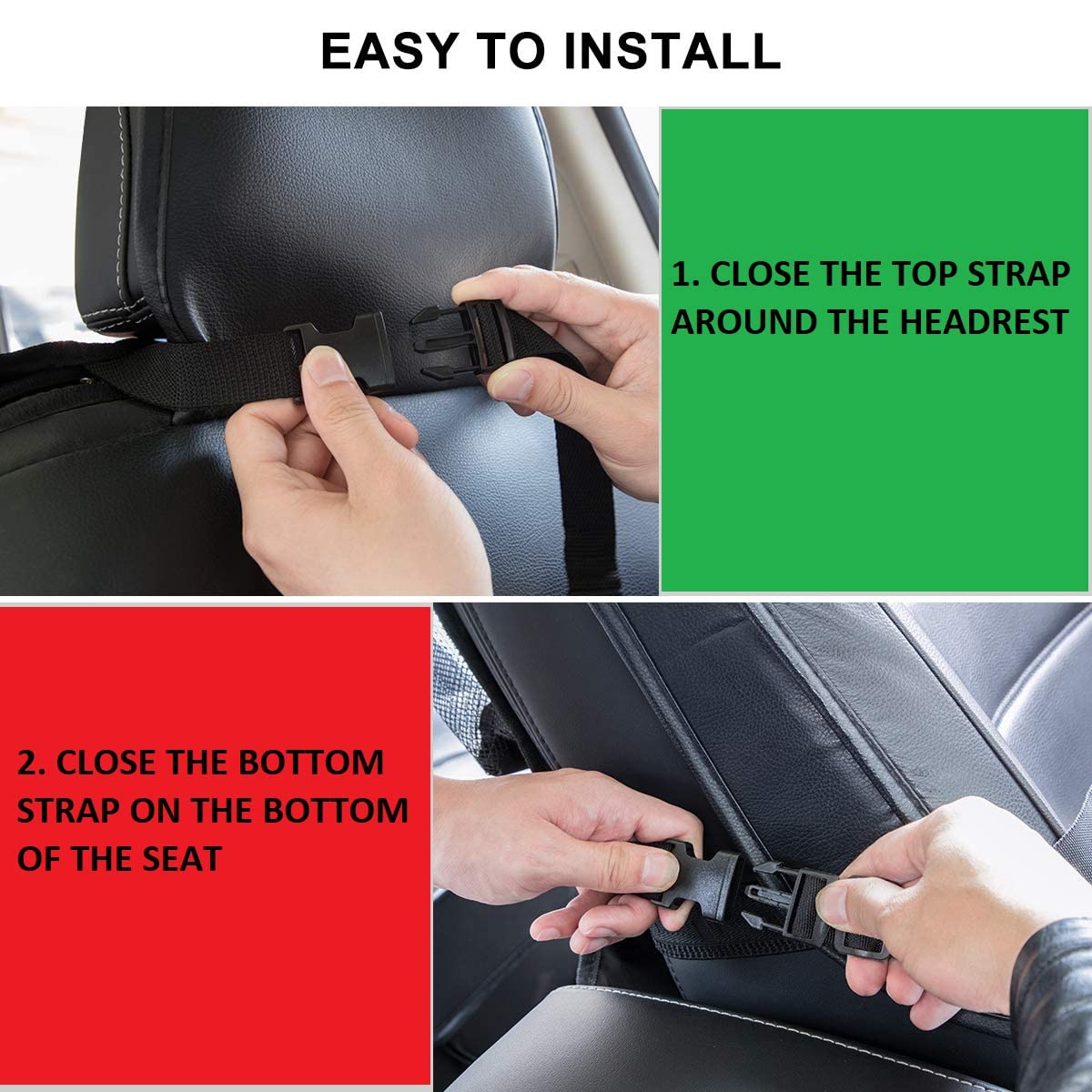 EASY TO INSTALL

1. CLOSE THE TOP STRAP AROUND THE HEADREST

2. CLOSE THE BOTTOM STRAP ON THE BOTTOM OF THE SEAT