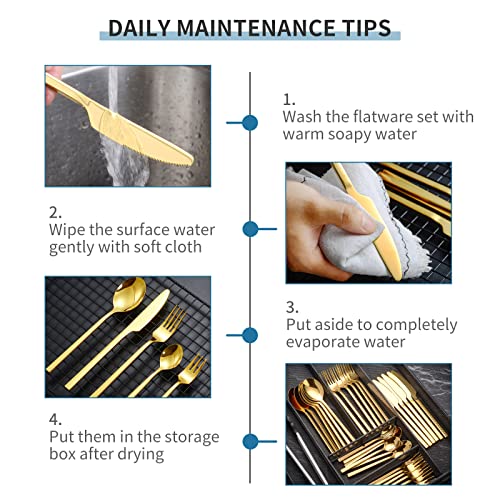 DAILY MAINTENANCE TIPS

1.
Wash the flatware set with warm soapy water

2.
Wipe the surface water gently with soft cloth

3.
Put aside to completely evaporate water

4.
Put them in the storage box after drying