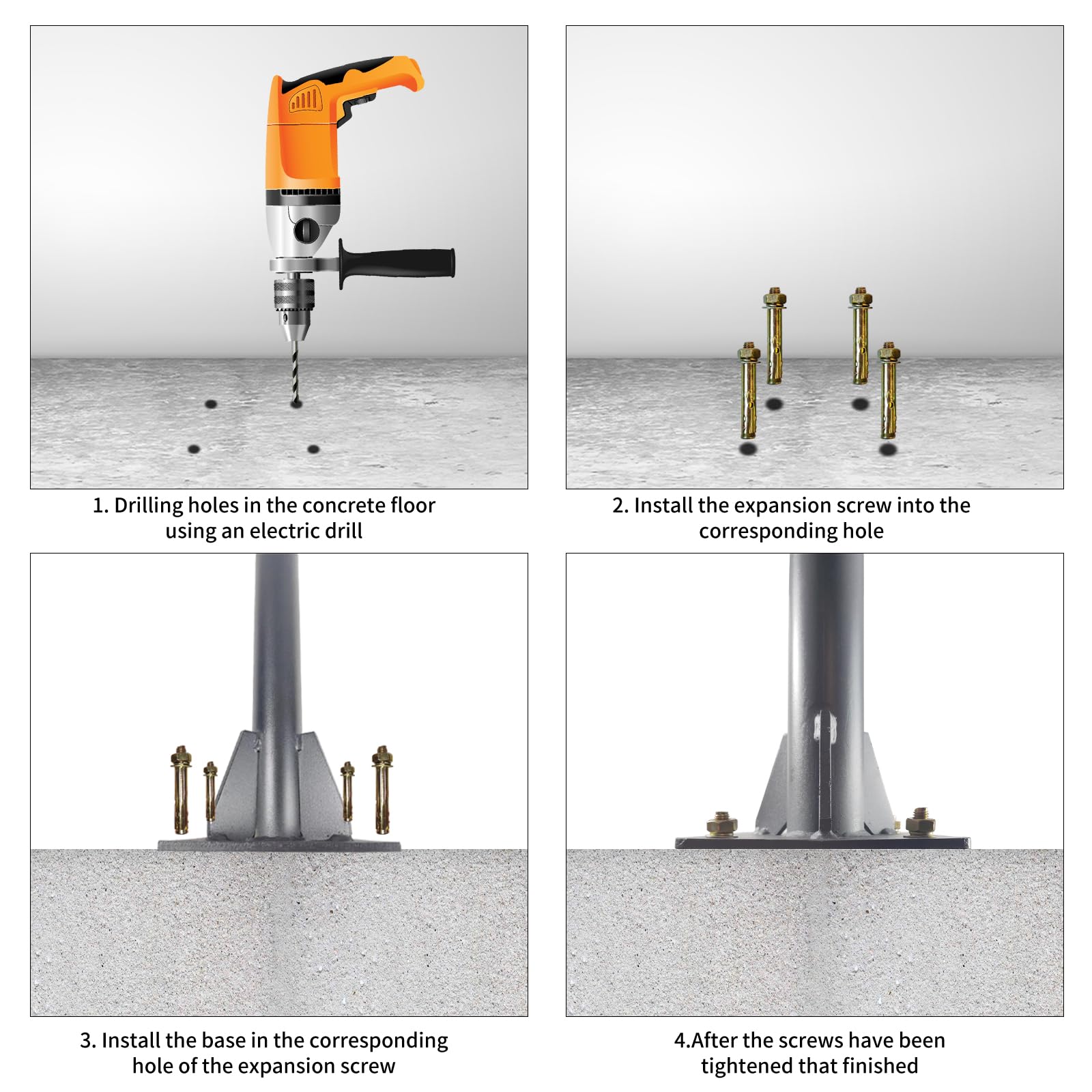 1. Drilling holes in the concrete floor using an electric drill

2. Install the expansion screw into the corresponding hole

3. Install the base in the corresponding hole of the expansion screw

4.After the screws have been tightened that finished