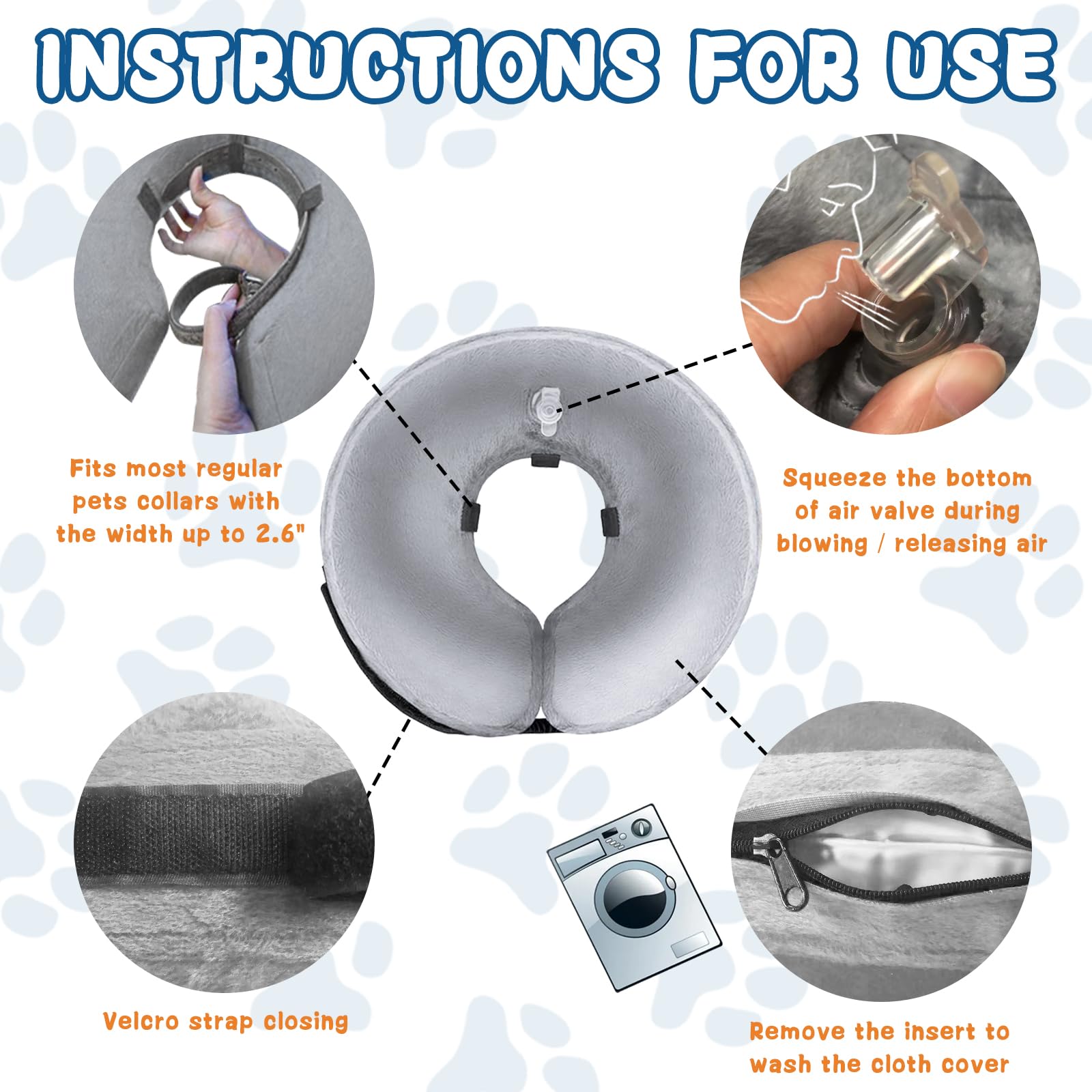 INSTRUCTIONS FOR USE

Fits most regular pets collars with the width up to 2.6"

Squeeze the bottom of air valve during blowing / releasing air

Velcro strap closing

Remove the insert to wash the cloth cover