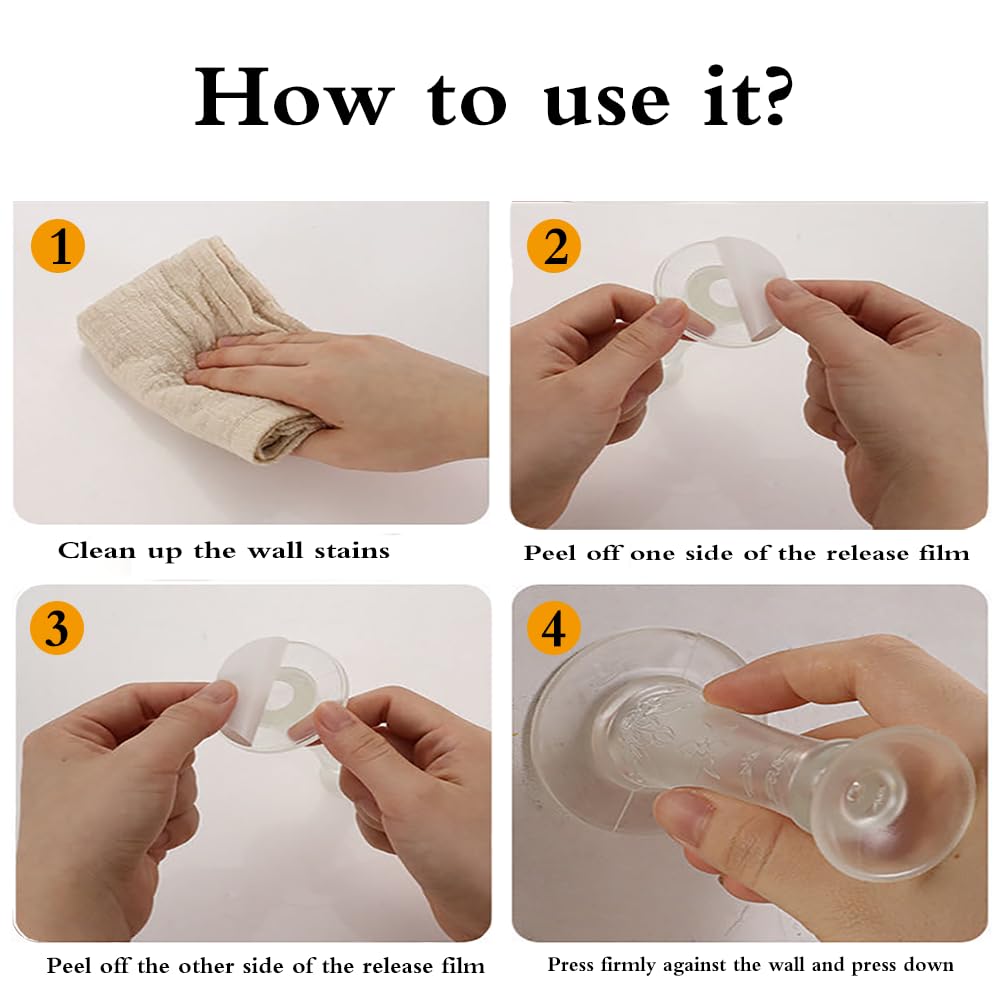 How to use it?

1

Clean up the wall stains

2

Peel off one side of the release film

3

Peel off the other side of the release film

4

Press firmly against the wall and press down