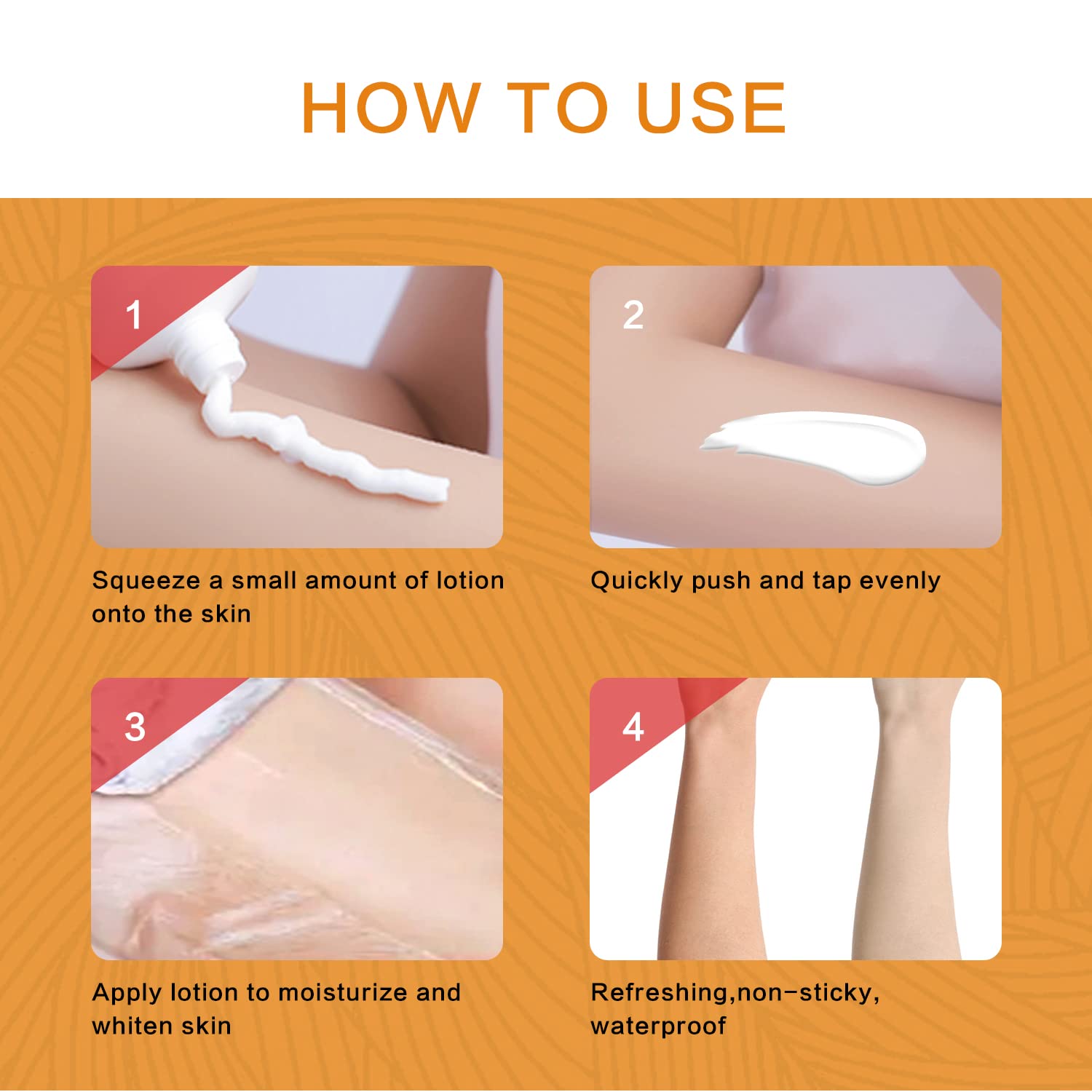 HOW TO USE

1

Squeeze a small amount of lotion onto the skin

2

Quickly push and tap evenly

3

Apply lotion to moisturize and whiten skin

4

Refreshing,non-sticky, waterproof