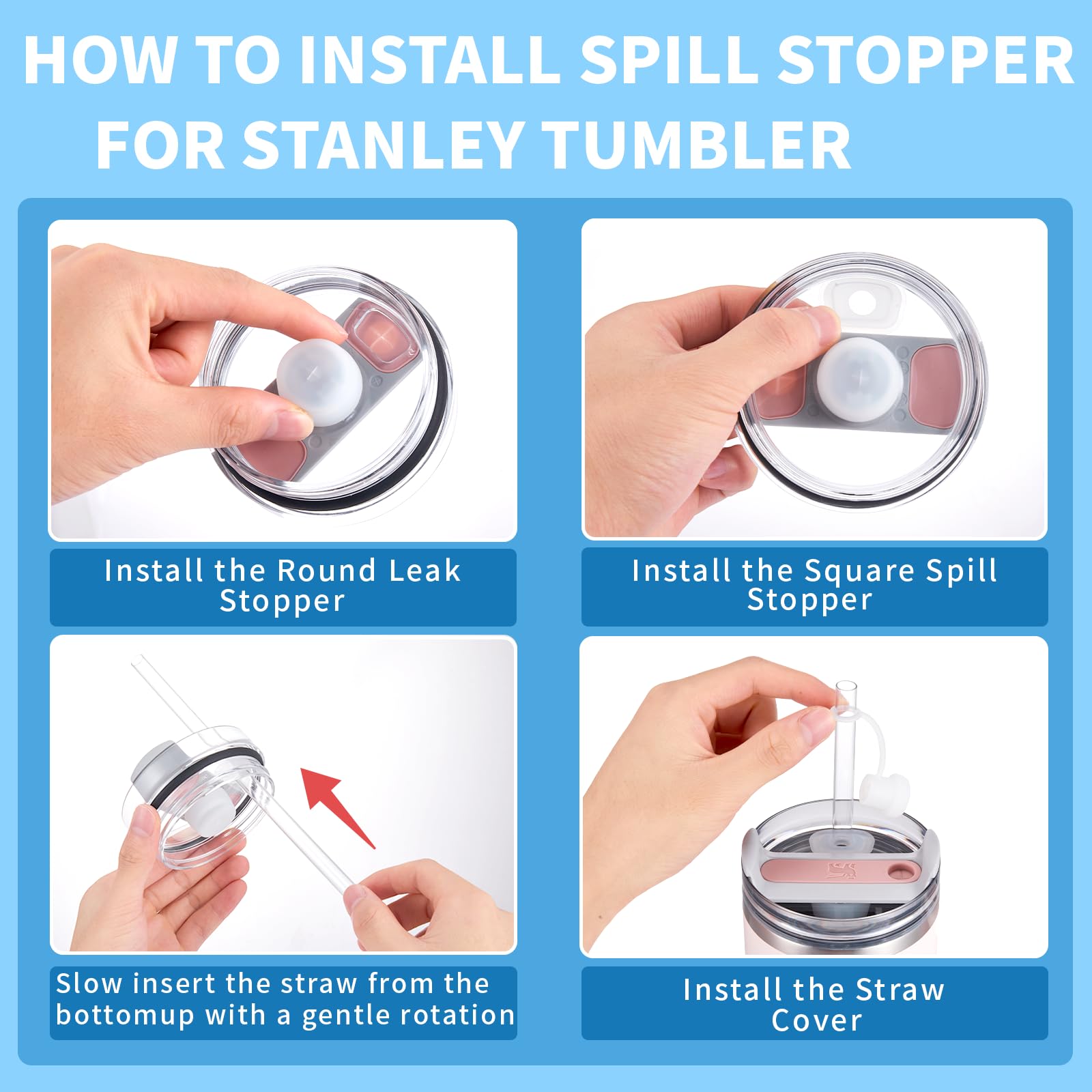 HOW TO INSTALL SPILL STOPPER FOR STANLEY TUMBLER

Install the Round Leak Stopper

Install the Square Spill Stopper

Slow insert the straw from the bottomup with a gentle rotation

Install the Straw Cover