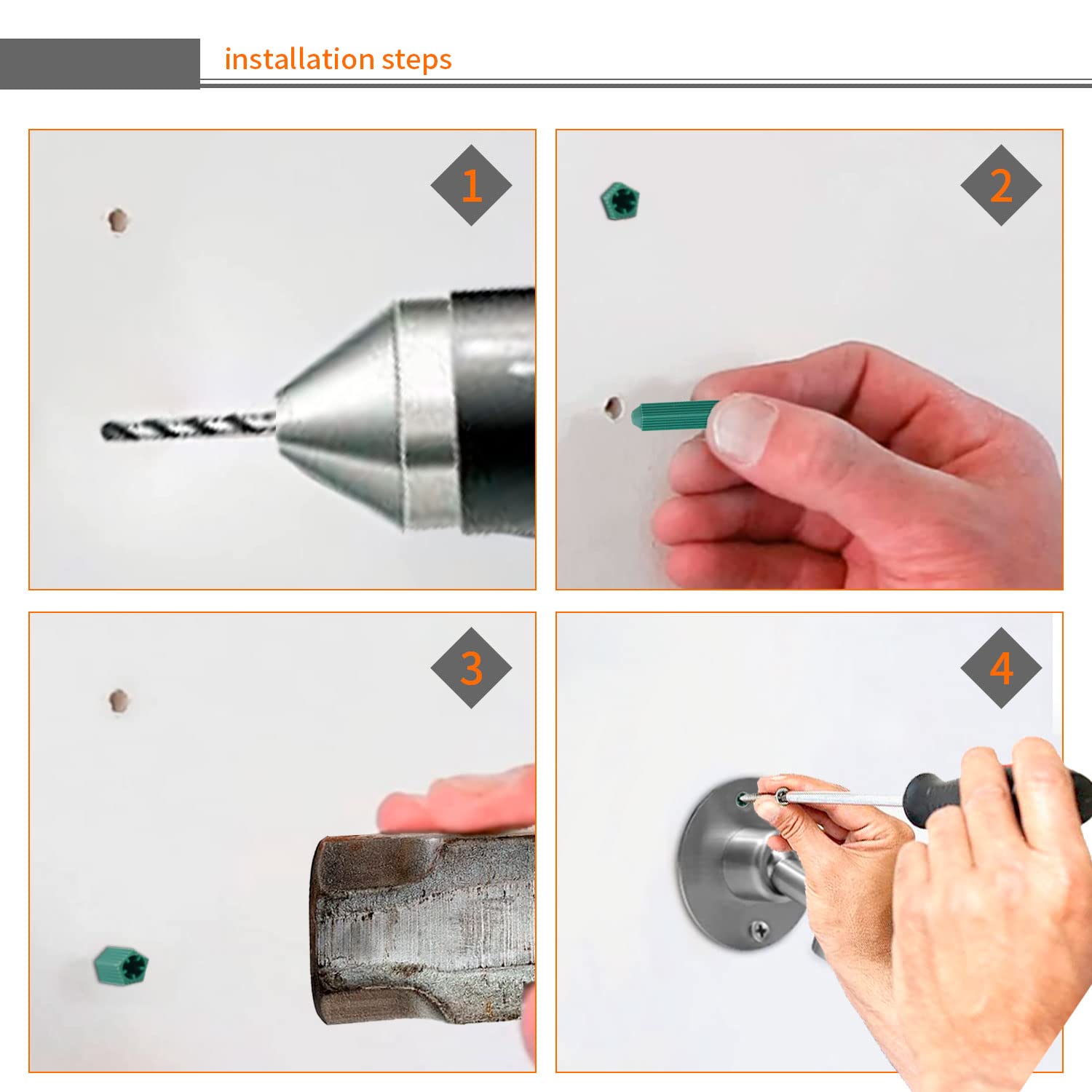 installation steps

1

2

3

4