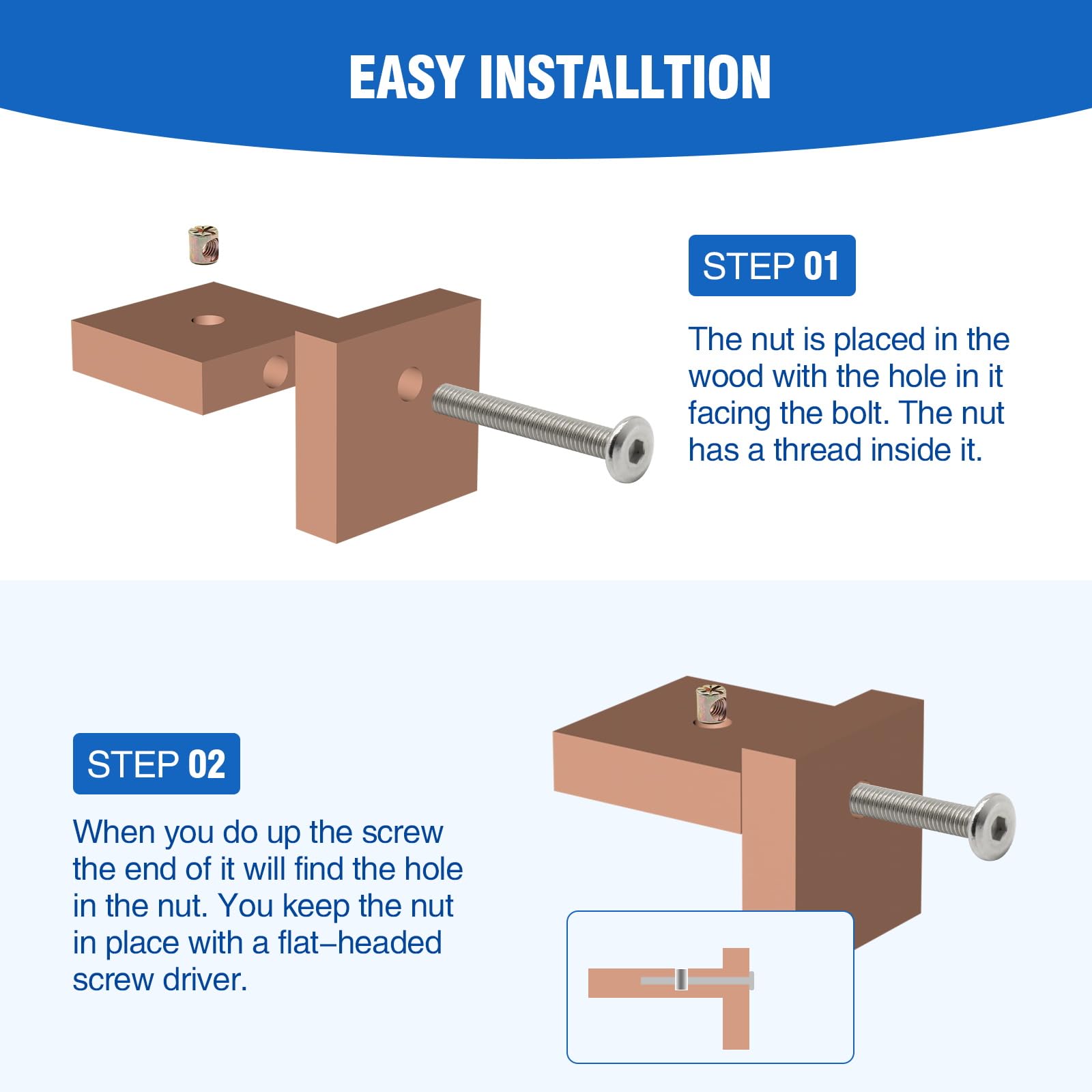 EASY INSTALLTION

STEP 01

The nut is placed in the wood with the hole in it facing the bolt. The nut has a thread inside it.

STEP 02

When you do up the screw the end of it will find the hole in the nut. You keep the nut in place with a flat–headed screw driver.