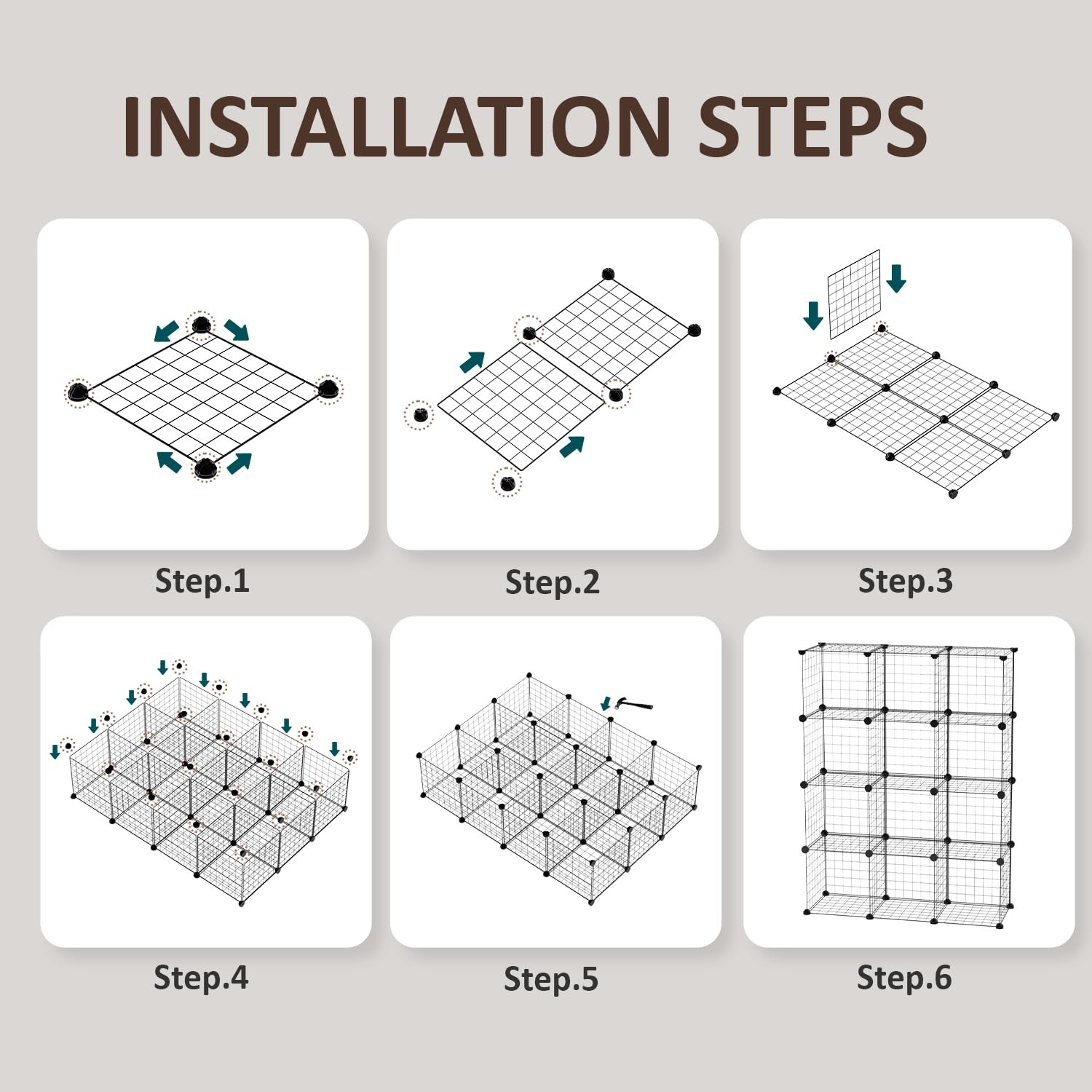 INSTALLATION STEPS

Step.1

Step.2

Step.3

Step.4

Step.5

Step.6