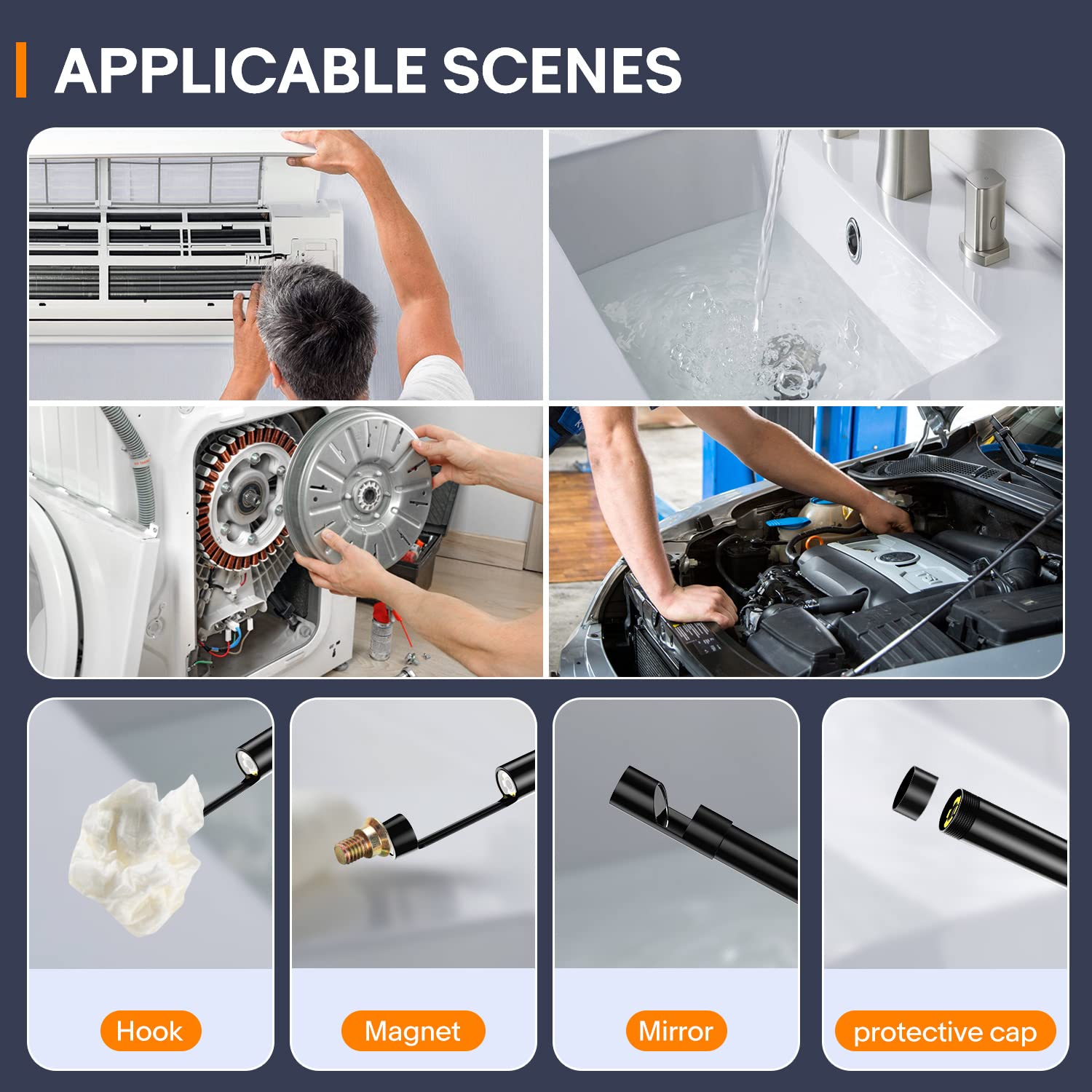 APPLICABLE SCENES

Hook

Magnet

Mirror

protective cap