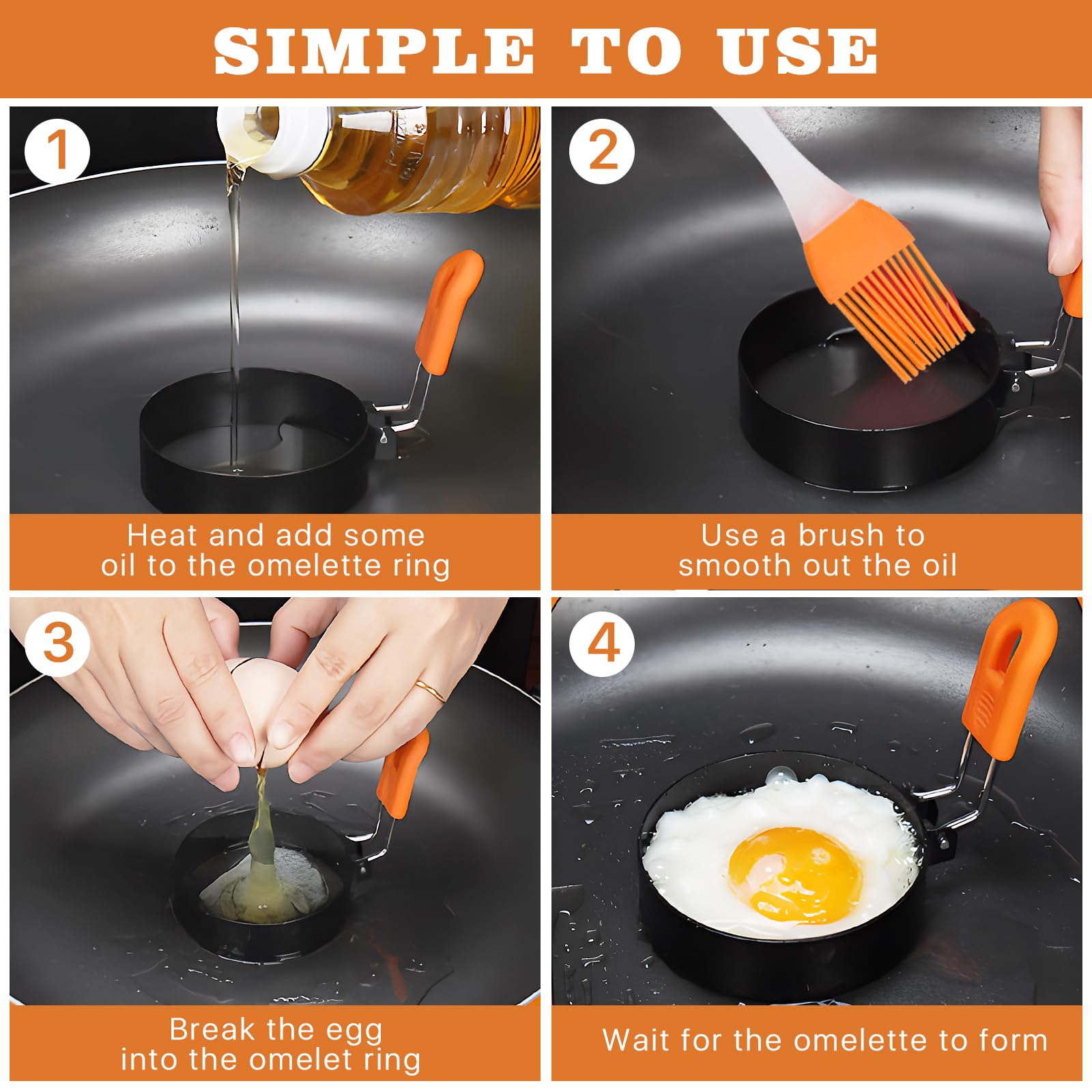 SIMPLE TO USE

1

Heat and add some oil to the omelette ring

2

Use a brush to smooth out the oil

3

Break the egg into the omelet ring

4

Wait for the omelette to form