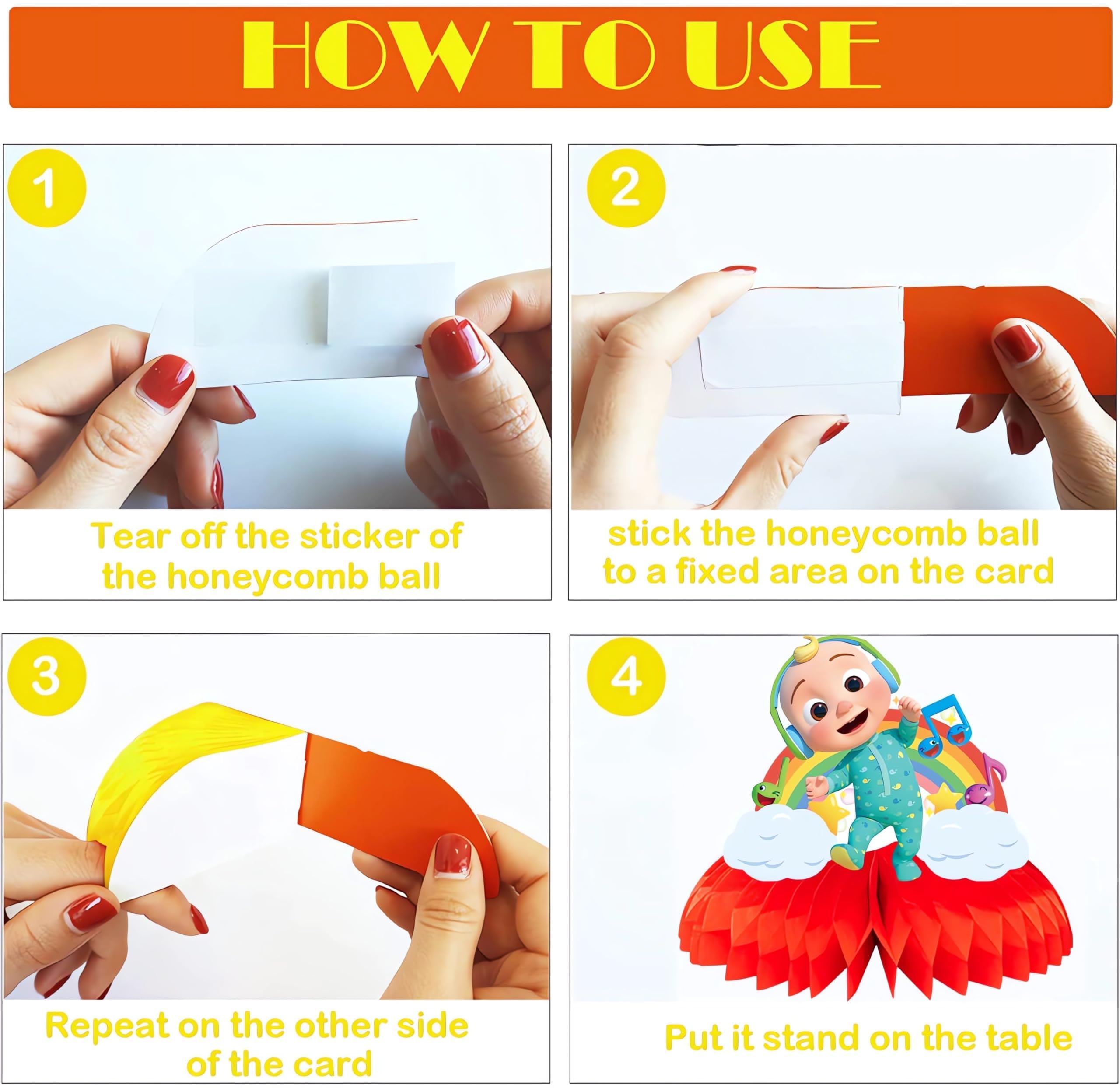 HOW TO USE

1

Tear off the sticker of the honeycomb ball

2

stick the honeycomb ball to a fixed area on the card

3

Repeat on the other side of the card

4

Put it stand on the table