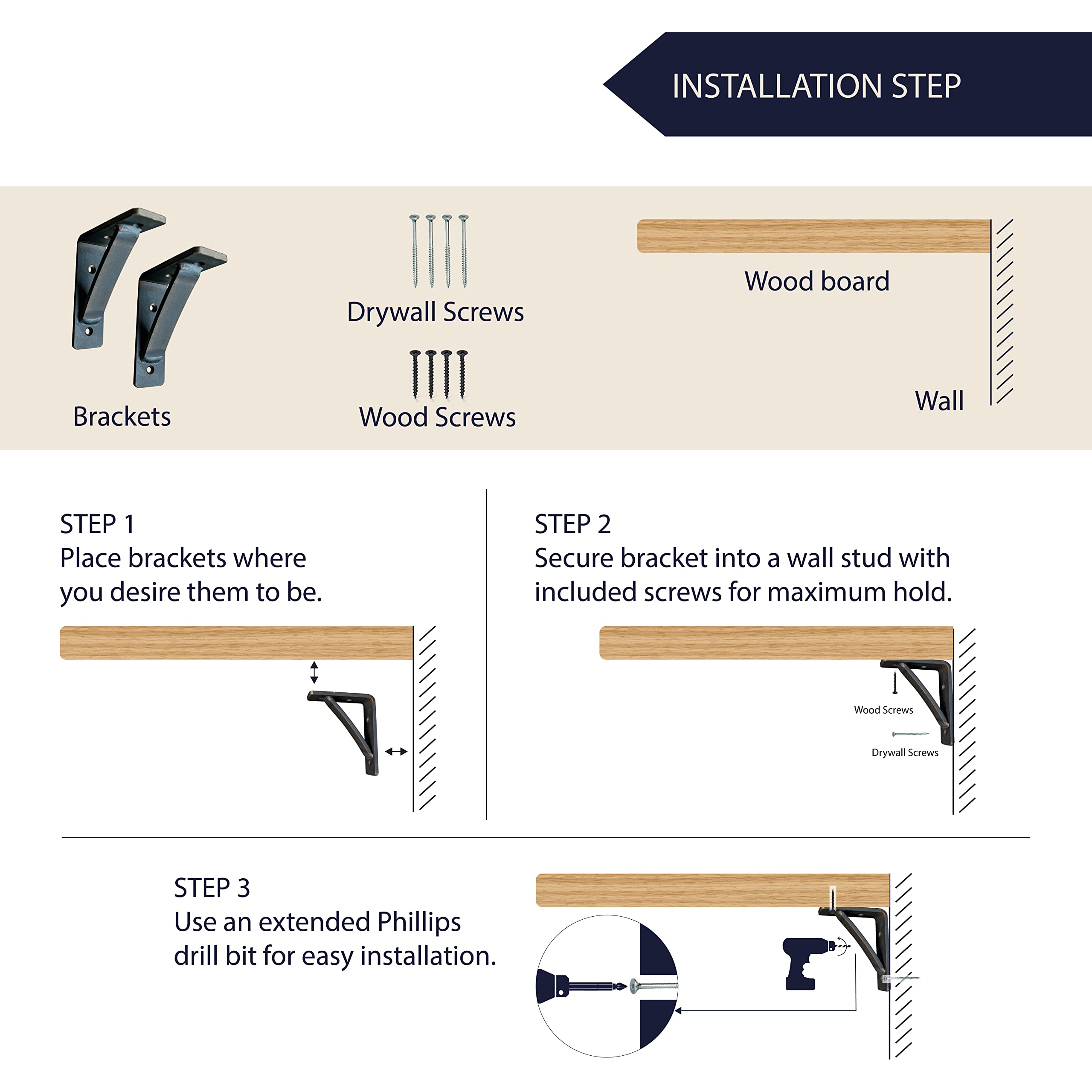 INSTALLATION STEP

Brackets

Drywall Screws

Wood Screws

Wood board

Wall

STEP 1
Place brackets where you desire them to be.

STEP 2
Secure bracket into a wall stud with included screws for maximum hold.

Wood Screws

Drywall Screws

STEP 3
Use an extended Phillips drill bit for easy installation.