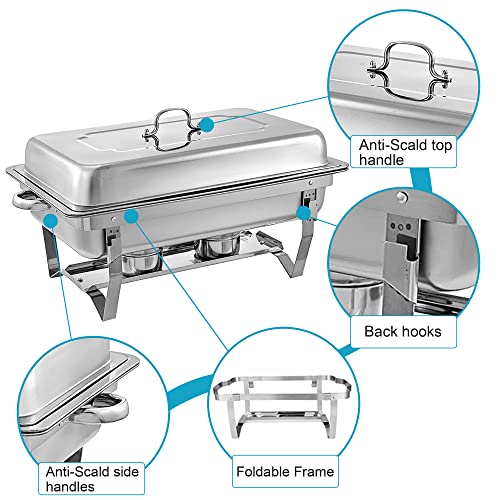 Anti-Scald top handle

Back hooks

Anti-Scald side handles

Foldable Frame