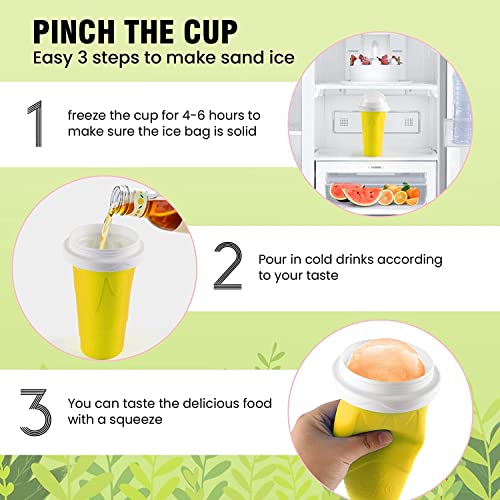 PINCH THE CUP
Easy 3 steps to make sand ice

1 freeze the cup for 4-6 hours to make sure the ice bag is solid

2 Pour in cold drinks according to your taste

3 You can taste the delicious food with a squeeze