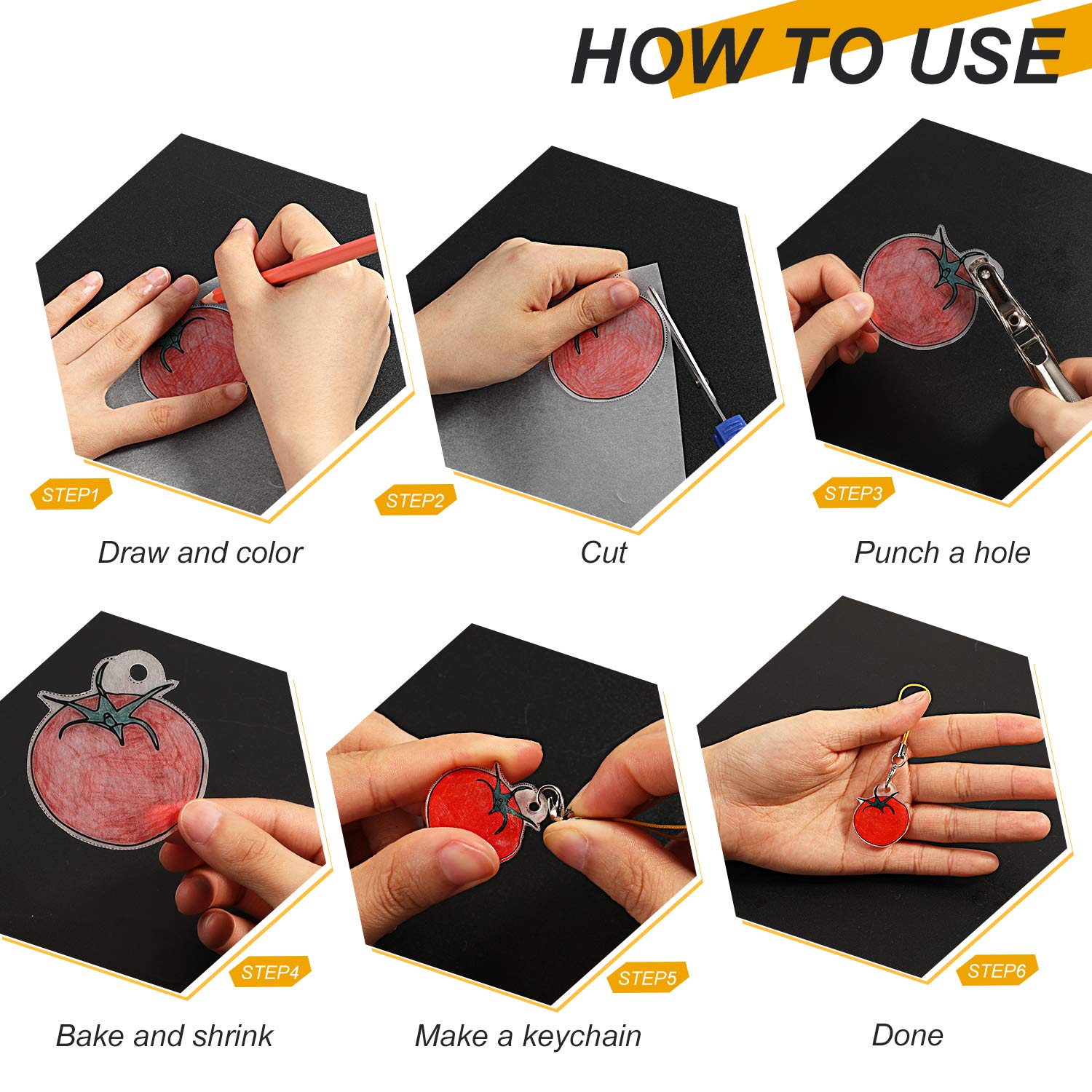 HOW TO USE

STEP1
Draw and color

STEP2
Cut

STEP3
Punch a hole

STEP4
Bake and shrink

STEP5
Make a keychain

STEP6
Done