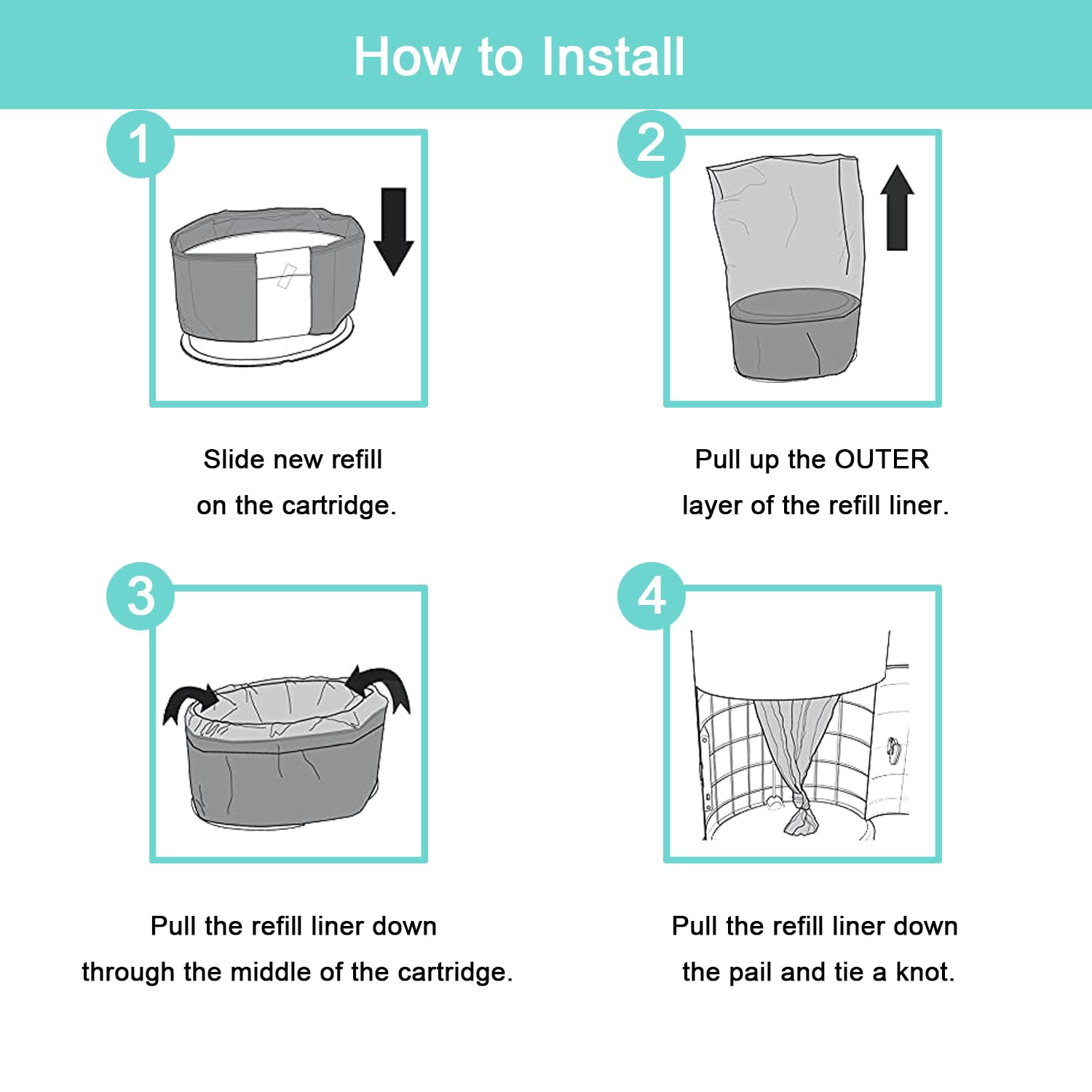 How to Install

1

Slide new refill on the cartridge.

2

Pull up the OUTER layer of the refill liner.

3

Pull the refill liner down through the middle of the cartridge.

4

Pull the refill liner down the pail and tie a knot.