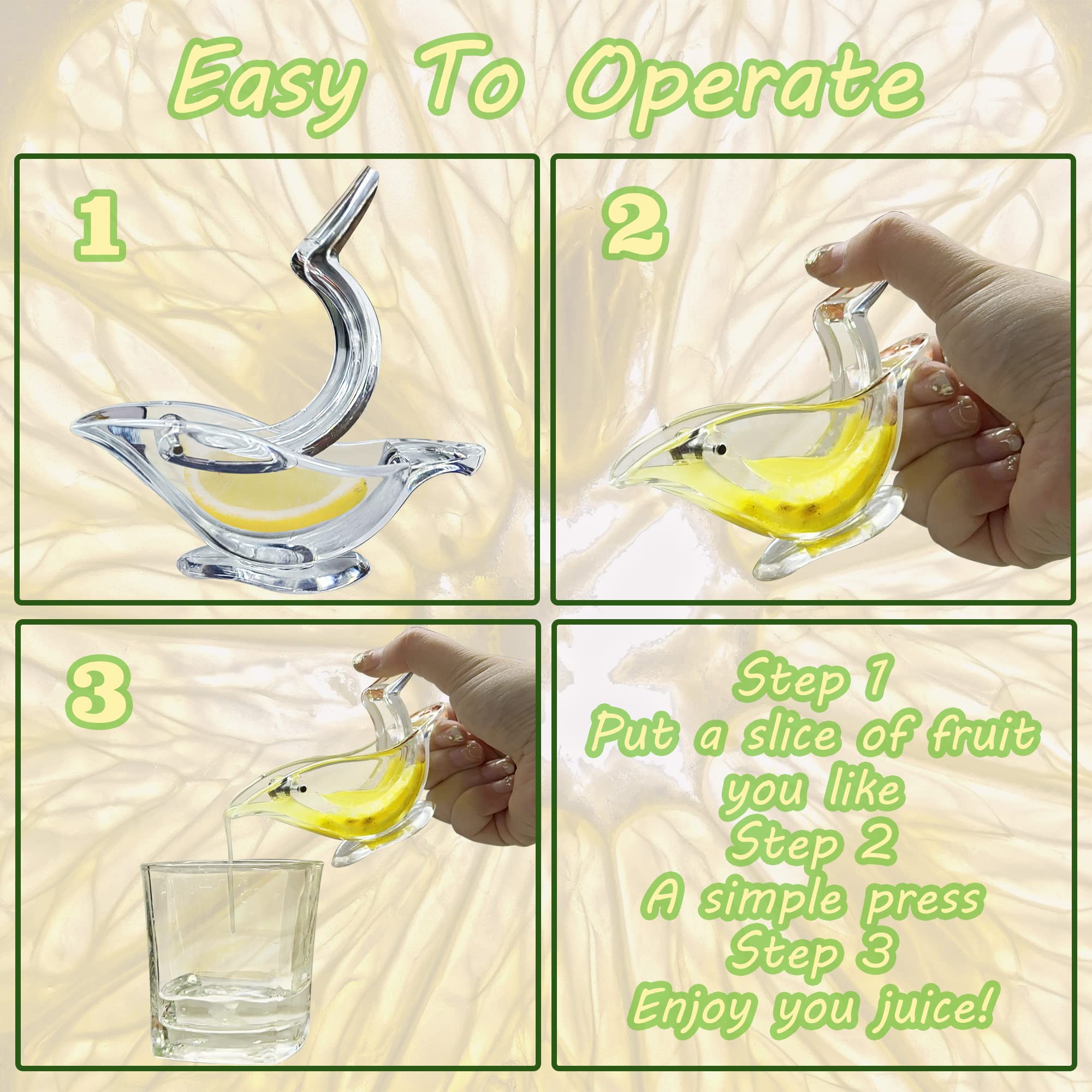 Easy To Operate

1

2

3

Step 1
Put a slice of fruit you like
Step 2
A simple press
Step 3
Enjoy you juice!