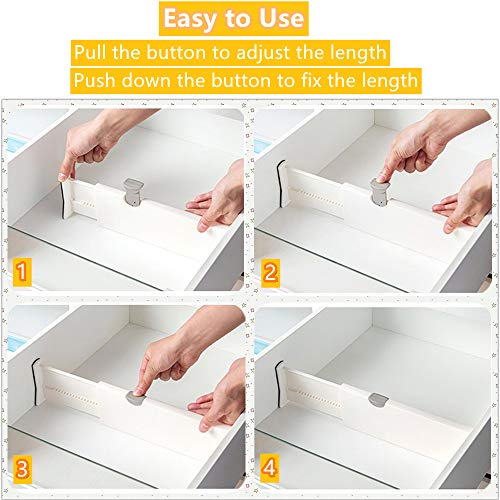 Easy to Use

Pull the button to adjust the length
Push down the button to fix the length

1

2

3

4