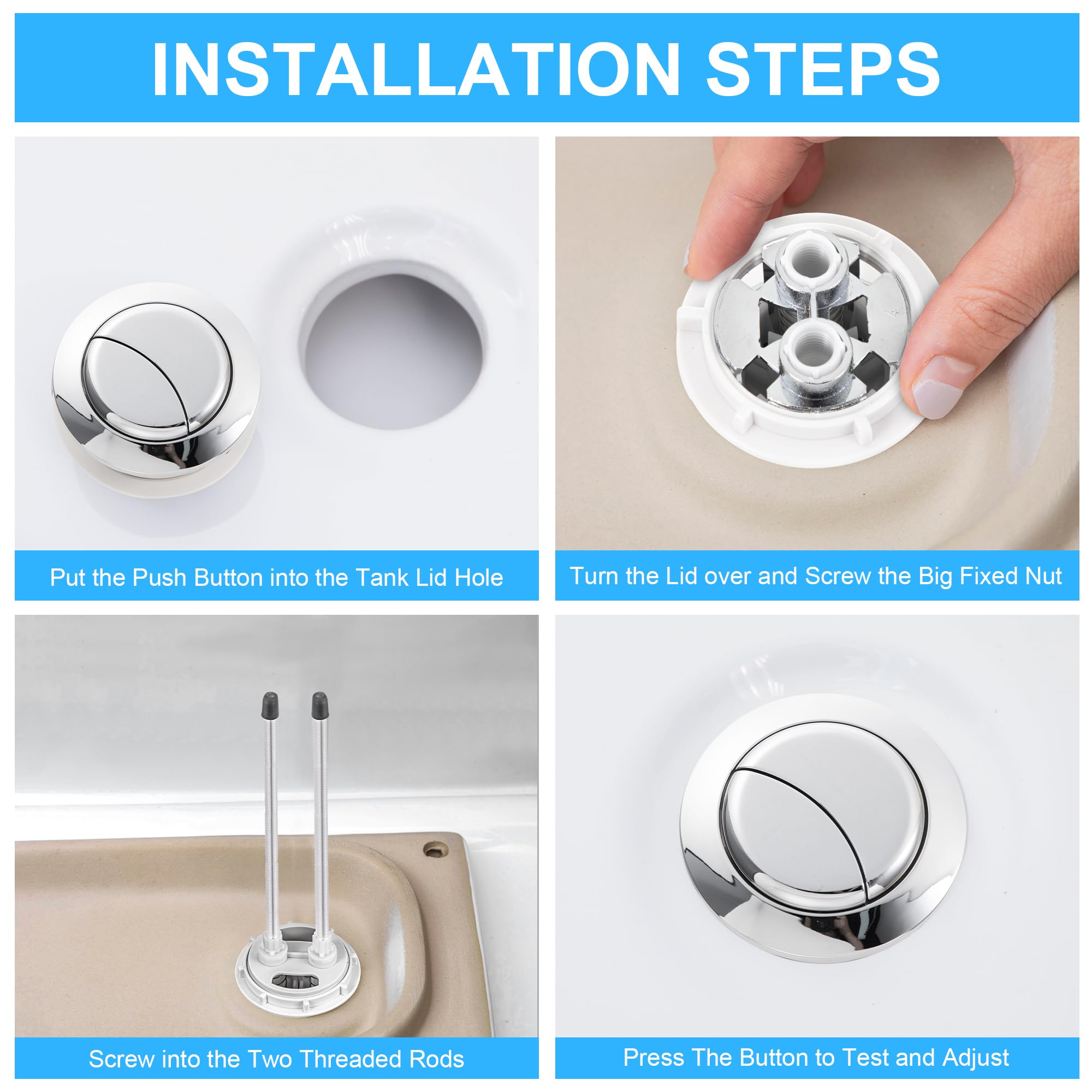 INSTALLATION STEPS

Put the Push Button into the Tank Lid Hole

Turn the Lid over and Screw the Big Fixed Nut

Screw into the Two Threaded Rods

Press The Button to Test and Adjust