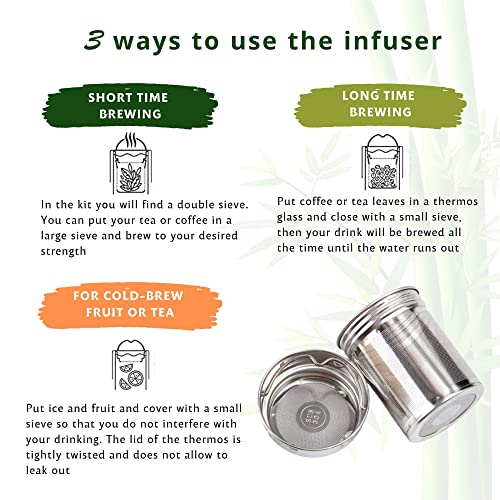 3 ways to use the infuser

SHORT TIME BREWING

In the kit you will find a double sieve. You can put your tea or coffee in a large sieve and brew to your desired strength

LONG TIME BREWING

Put coffee or tea leaves in a thermos glass and close with a small sieve, then your drink will be brewed all the time until the water runs out

FOR COLD-BREW FRUIT OR TEA

Put ice and fruit and cover with a small sieve so that you do not interfere with your drinking. The lid of the thermos is tightly twisted and does not allow to leak out

SUS 304