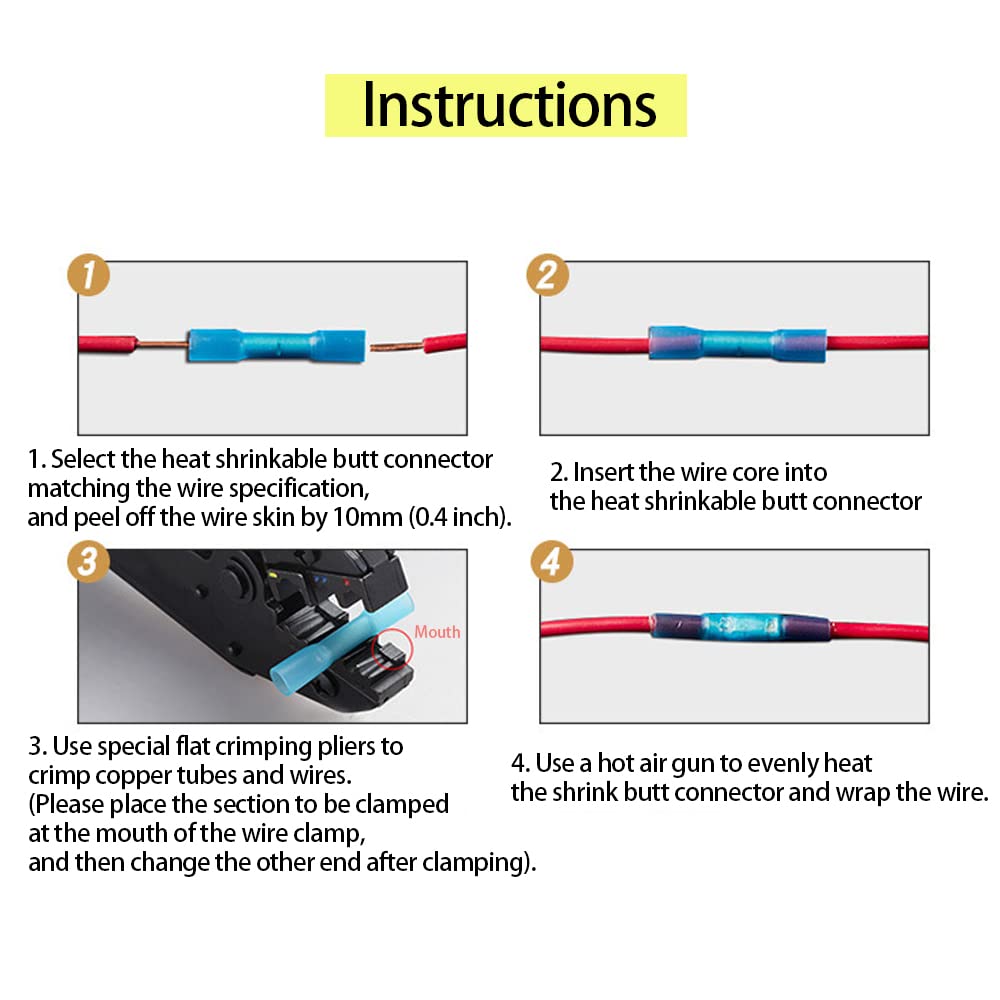 Instructions

1

1. Select the heat shrinkable butt connector matching the wire specification, and peel off the wire skin by 10mm (0.4 inch).

2

2. Insert the wire core into the heat shrinkable butt connector

3

Mouth

3. Use special flat crimping pliers to crimp copper tubes and wires. (Please place the section to be clamped at the mouth of the wire clamp, and then change the other end after clamping).

4

4. Use a hot air gun to evenly heat the shrink butt connector and wrap the wire.