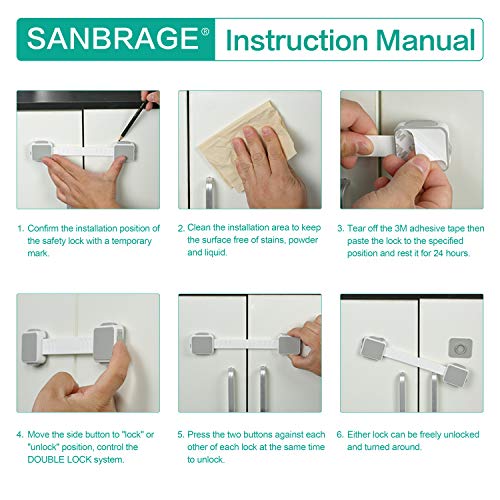 SANBRAGE® Instruction Manual

1. Confirm the installation position of the safety lock with a temporary mark.

2. Clean the installation area to keep the surface free of stains, powder and liquid.

3. Tear off the 3M adhesive tape then paste the lock to the specified position and rest it for 24 hours.

4. Move the side button to "lock" or "unlock" position, control the DOUBLE LOCK system.

5. Press the two buttons against each other of each lock at the same time to unlock.

6. Either lock can be freely unlocked and turned around.