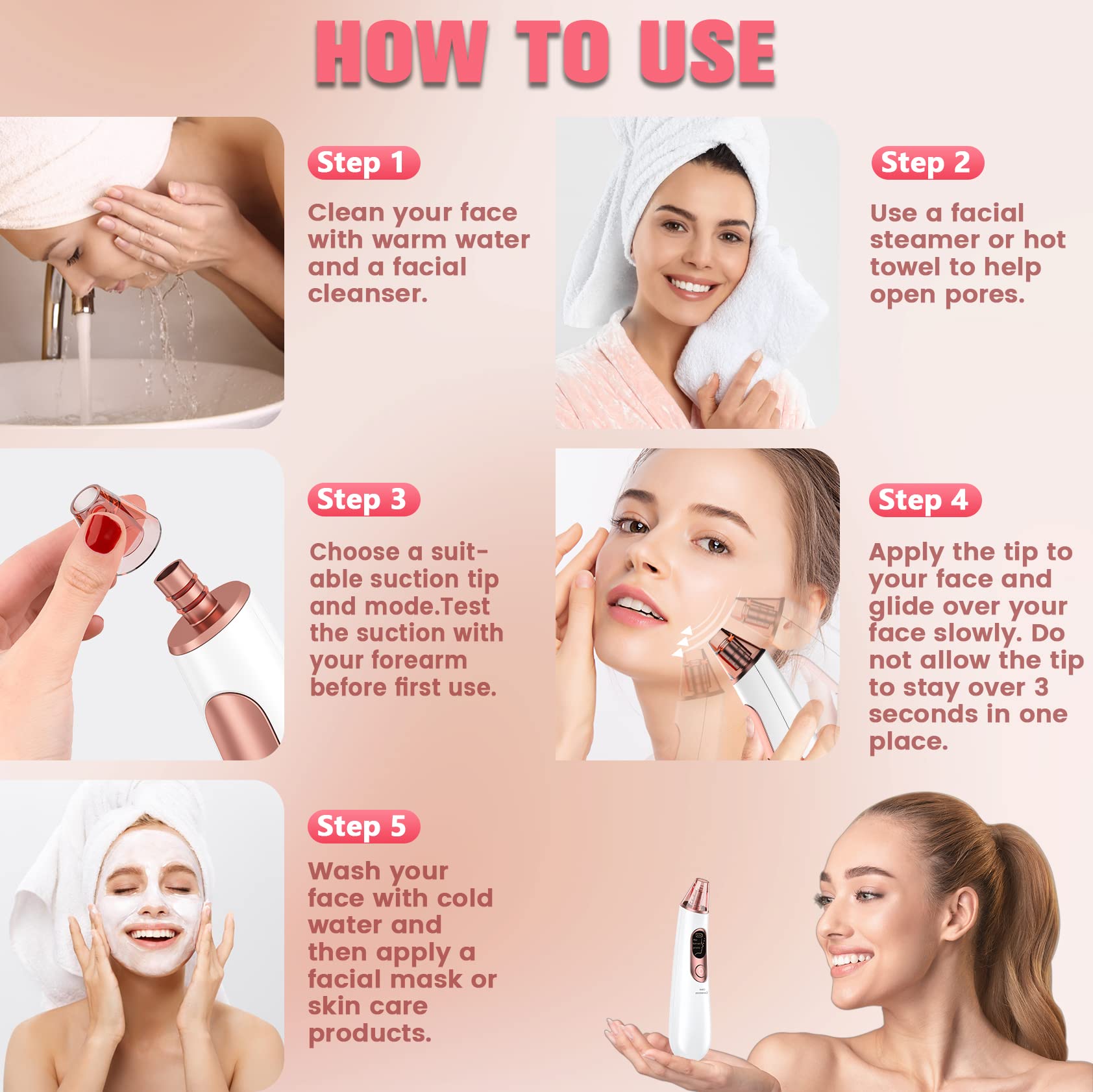 HOW TO USE

Step 1

Clean your face with warm water and a facial cleanser.

Step 2

Use a facial steamer or hot towel to help open pores.

Step 3

Choose a suitable suction tip and mode.Test the suction with your forearm before first use.

Step 4

Apply the tip to your face and glide over your face slowly. Do not allow the tip to stay over 3 seconds in one place.

Step 5

Wash your face with cold water and then apply a facial mask or skin care products.