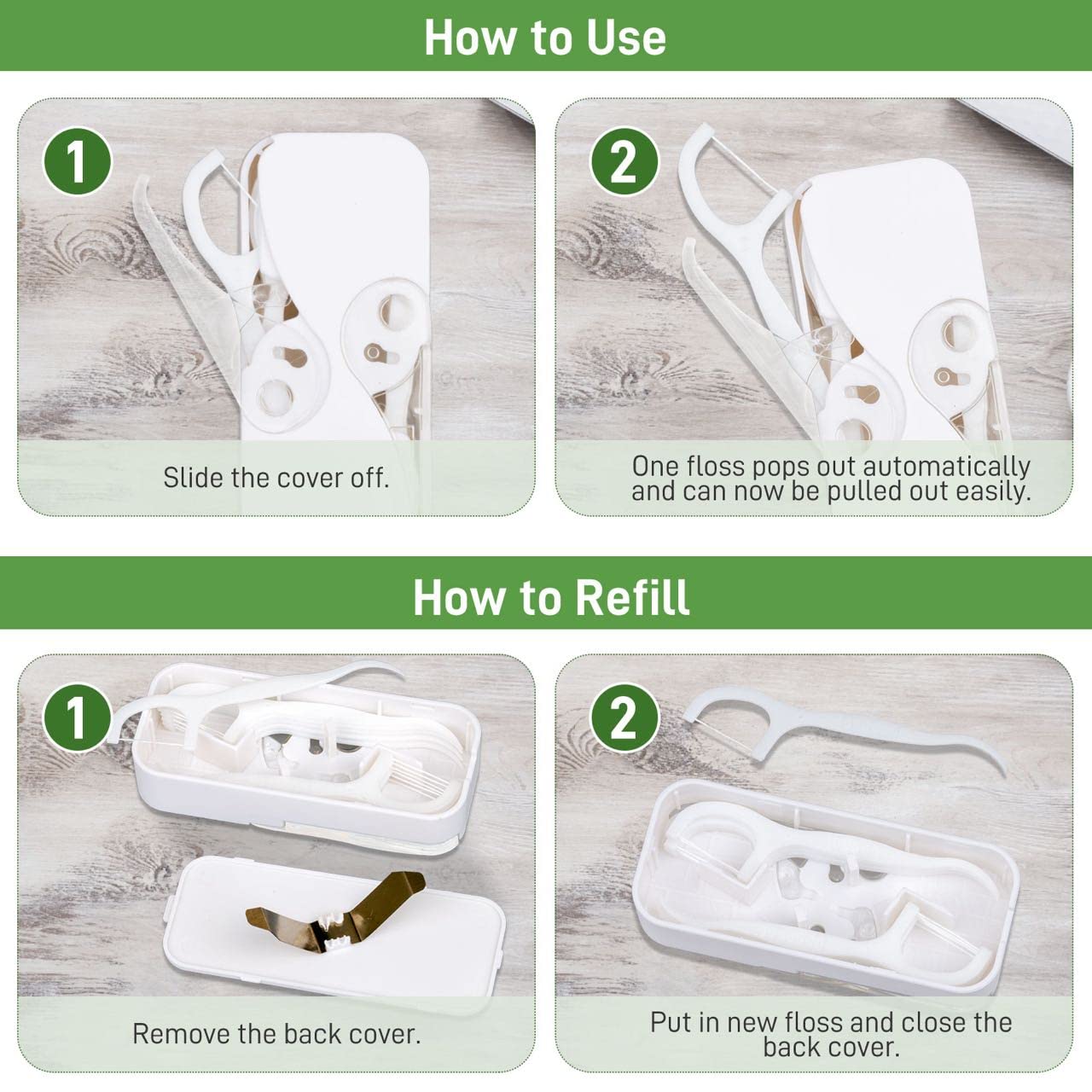 How to Use

1

Slide the cover off.

2

One floss pops out automatically and can now be pulled out easily.

How to Refill

1

Remove the back cover.

2

Put in new floss and close the back cover.