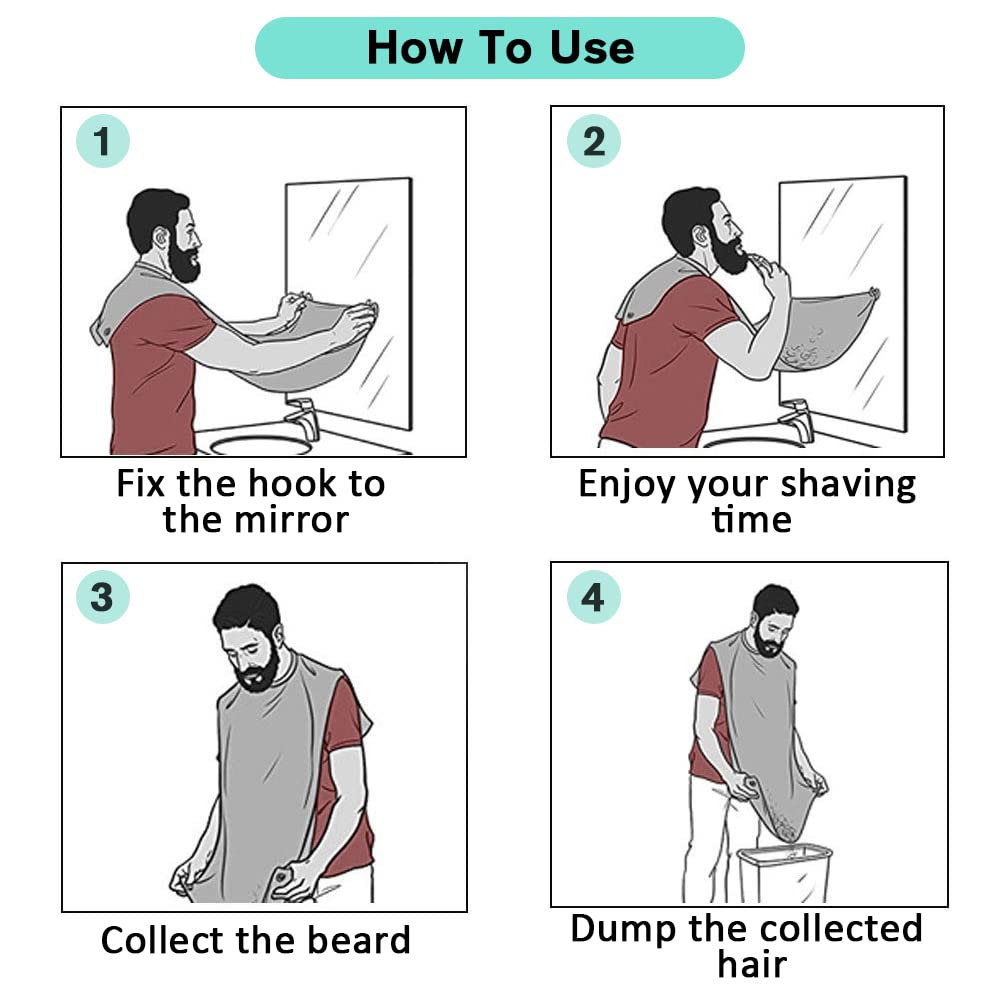 How To Use

1

Fix the hook to the mirror

2

Enjoy your shaving time

3

Collect the beard

4

Dump the collected hair