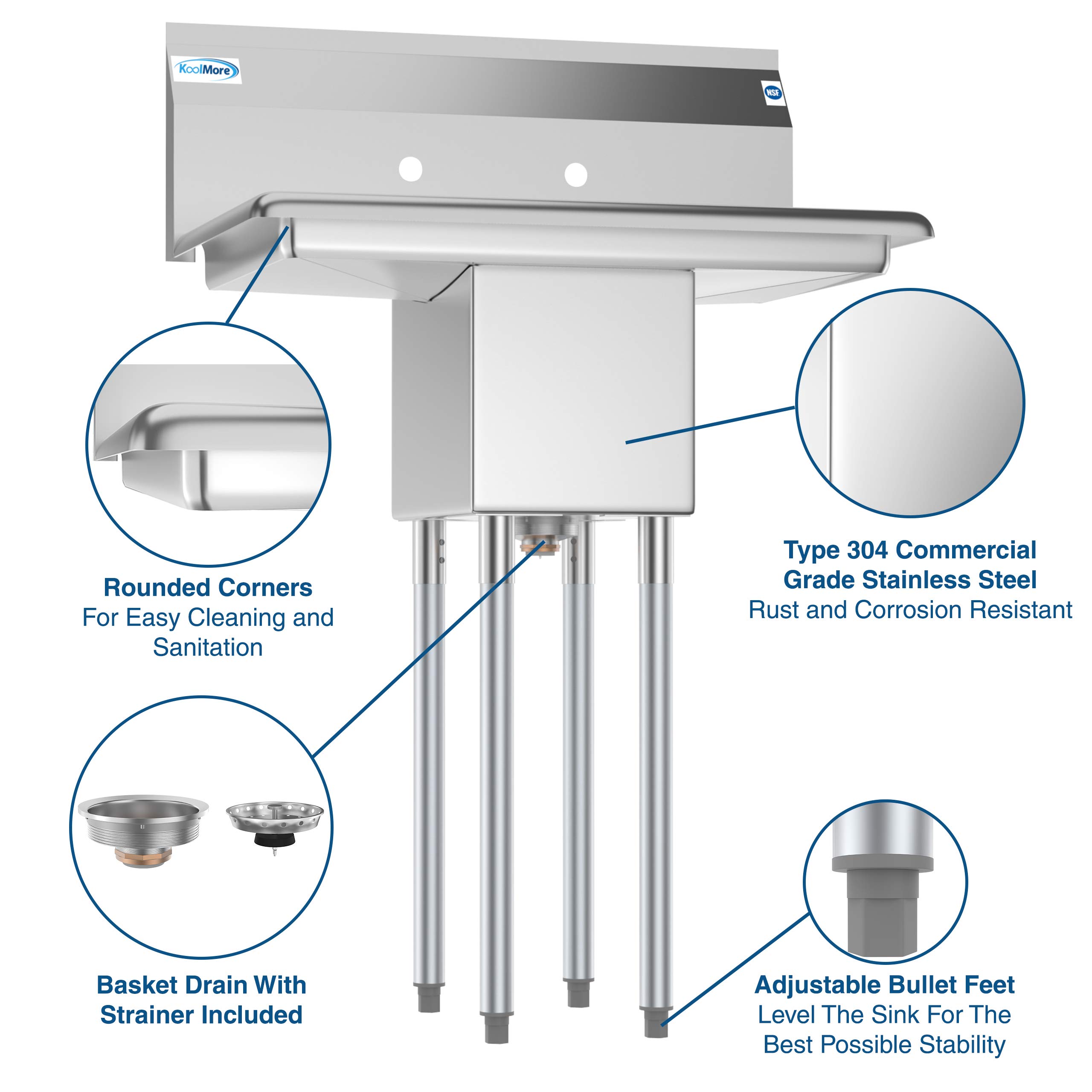 KoolMore

NSF

Rounded Corners
For Easy Cleaning and Sanitation

Type 304 Commercial Grade Stainless Steel
Rust and Corrosion Resistant

Basket Drain With Strainer Included

Adjustable Bullet Feet
Level The Sink For The Best Possible Stability