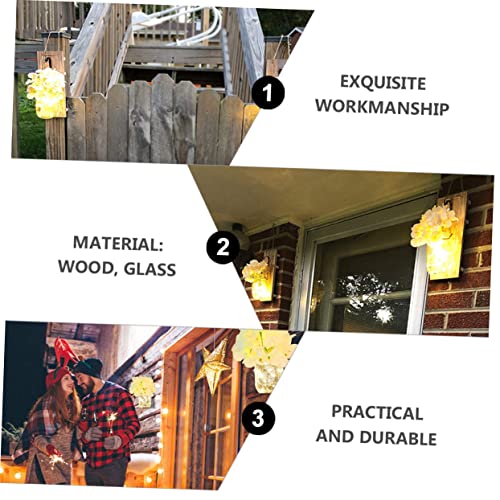 1
EXQUISITE WORKMANSHIP

MATERIAL: WOOD, GLASS
2

3
PRACTICAL AND DURABLE