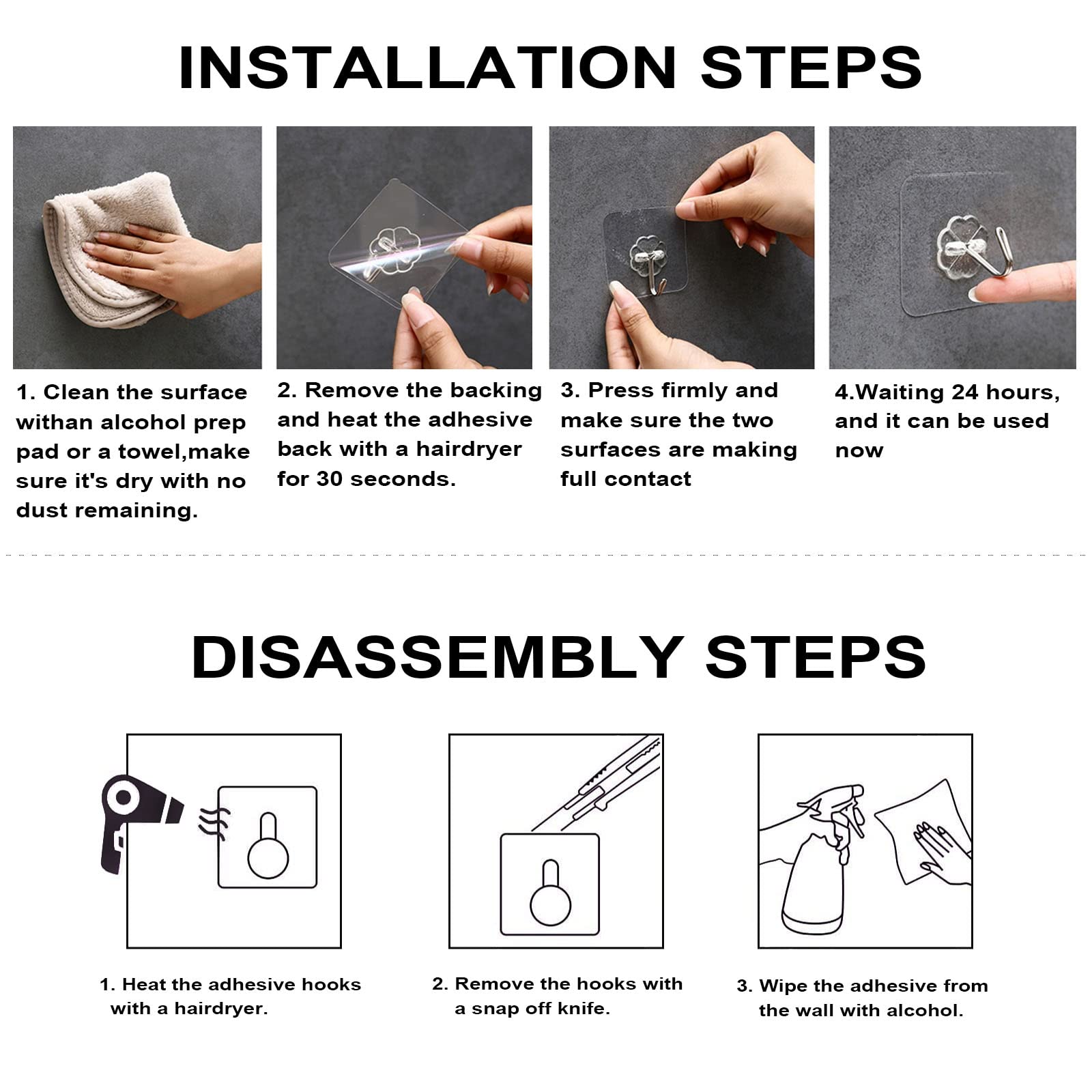 INSTALLATION STEPS

1. Clean the surface withan alcohol prep pad or a towel,make sure it's dry with no dust remaining.

2. Remove the backing and heat the adhesive back with a hairdryer for 30 seconds.

3. Press firmly and make sure the two surfaces are making full contact

4.Waiting 24 hours, and it can be used now

DISASSEMBLY STEPS

1. Heat the adhesive hooks with a hairdryer.

2. Remove the hooks with a snap off knife.

3. Wipe the adhesive from the wall with alcohol.