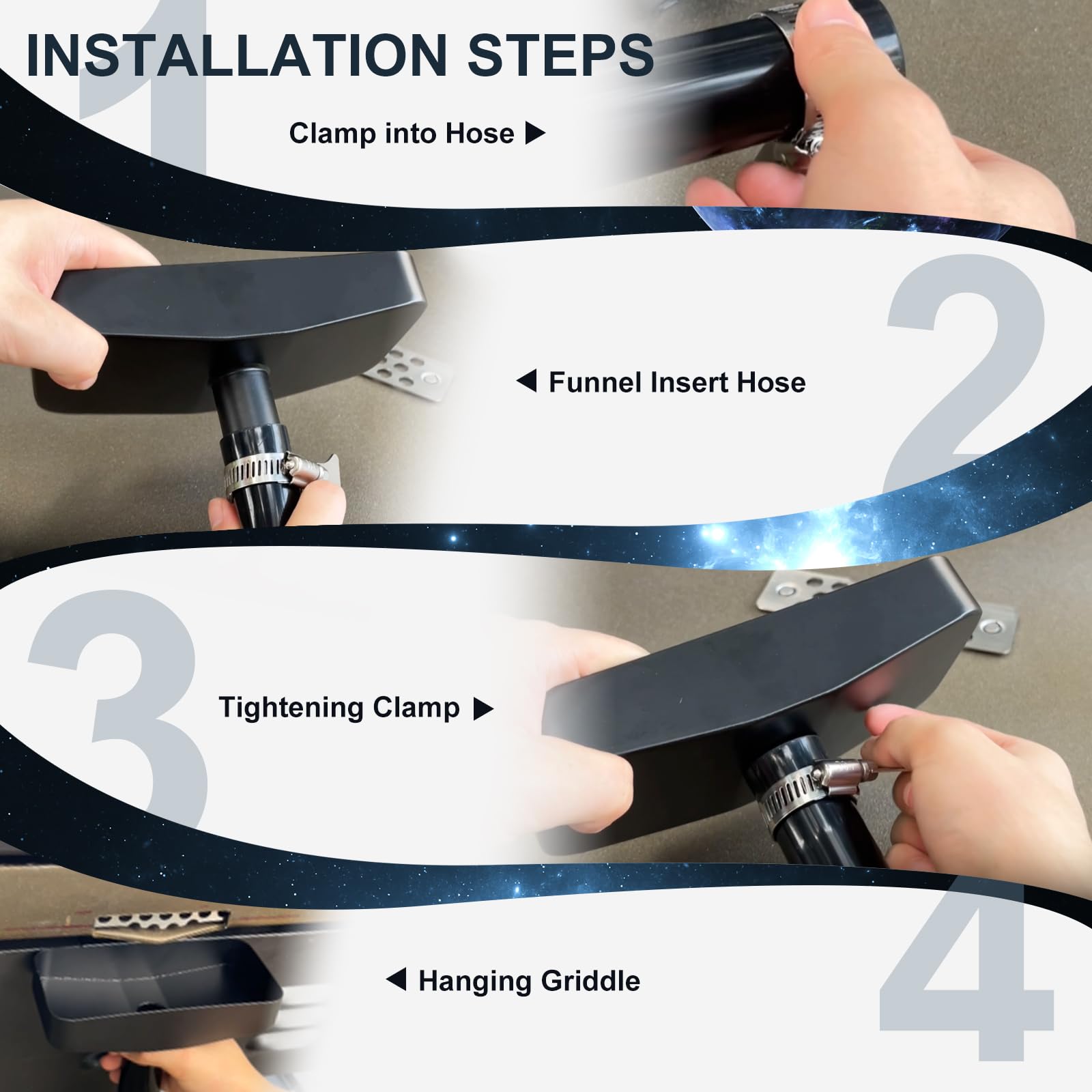 INSTALLATION STEPS

1

Clamp into Hose ▶

2

◀ Funnel Insert Hose

3

Tightening Clamp ▶

4

◀ Hanging Griddle