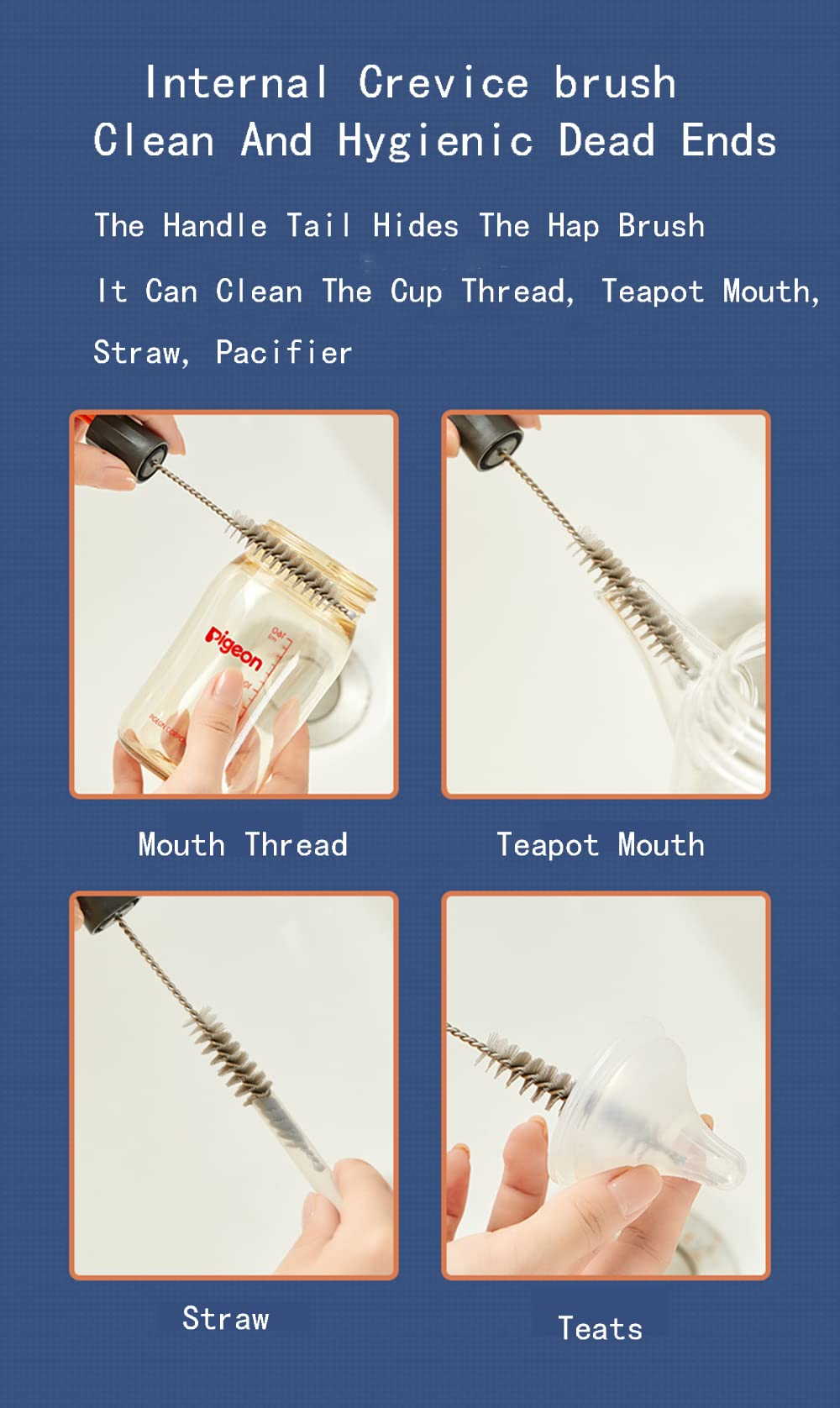 Internal Crevice brush
Clean And Hygienic Dead Ends

The Handle Tail Hides The Hap Brush
It Can Clean The Cup Thread, Teapot Mouth, Straw, Pacifier

Pigeon

Mouth Thread

Teapot Mouth

Straw

Teats